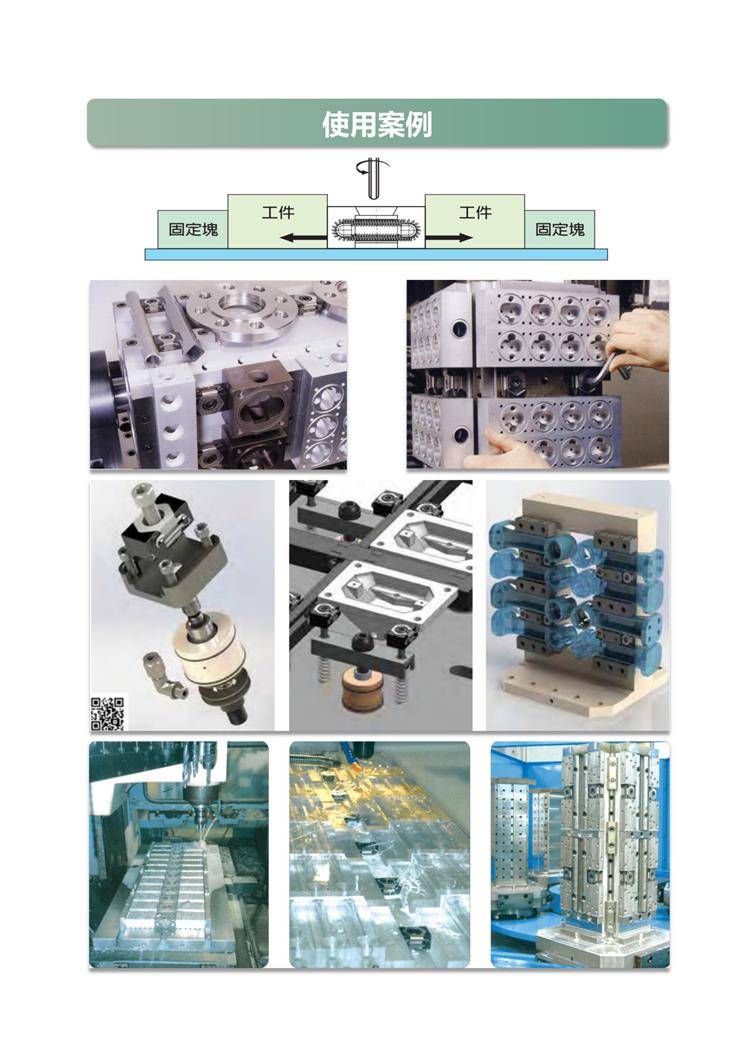 使用案例

固定塊

工件

工件

固定塊