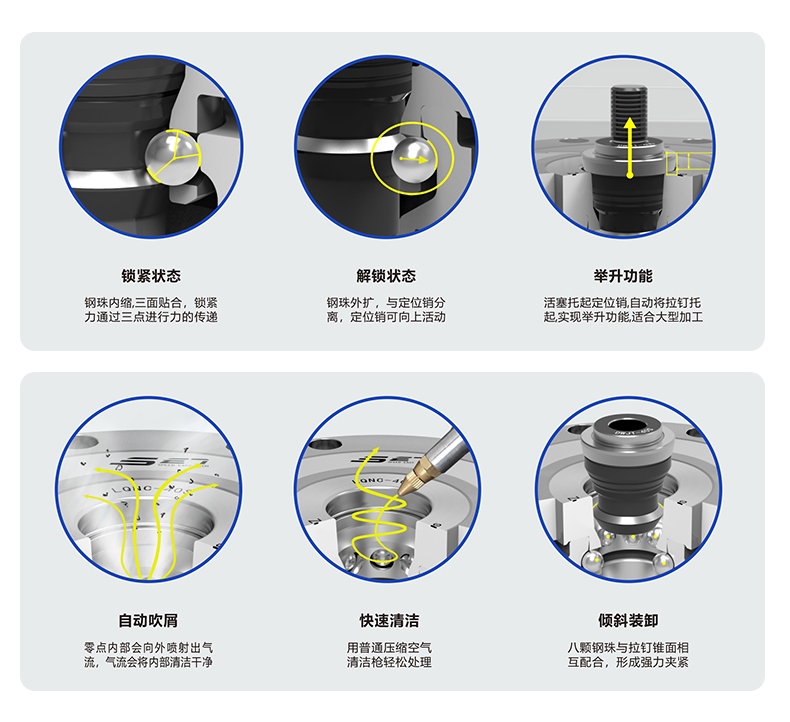 锁紧状态

钢珠内缩,三面贴合，锁紧力通过三点进行力的传递

解锁状态

钢珠外扩，与定位销分离，定位销可向上活动

举升功能

活塞托起定位销,自动将拉钉托起,实现举升功能,适合大型加工

自动吹屑

零点内部会向外喷射出气流，气流会将内部清洁干净

快速清洁

用普通压缩空气清洁枪轻松处理

倾斜装卸

八颗钢珠与拉钉锥面相互配合，形成强力夹紧