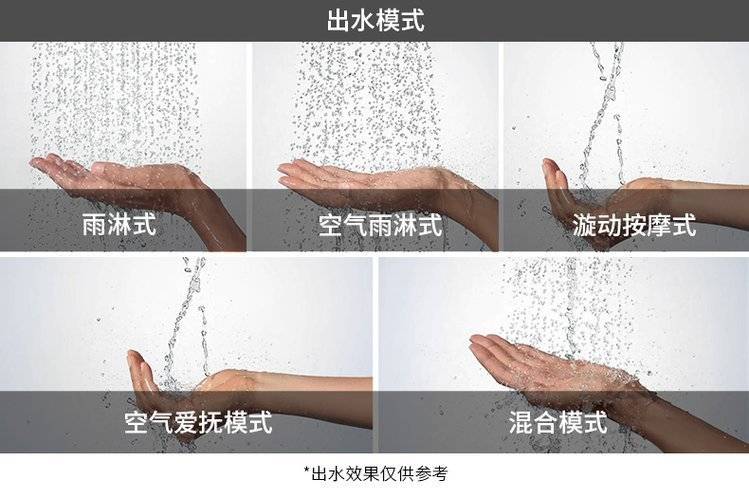 出水模式

雨淋式

空气雨淋式

漩动按摩式

空气爱抚模式

混合模式

*出水效果仅供参考