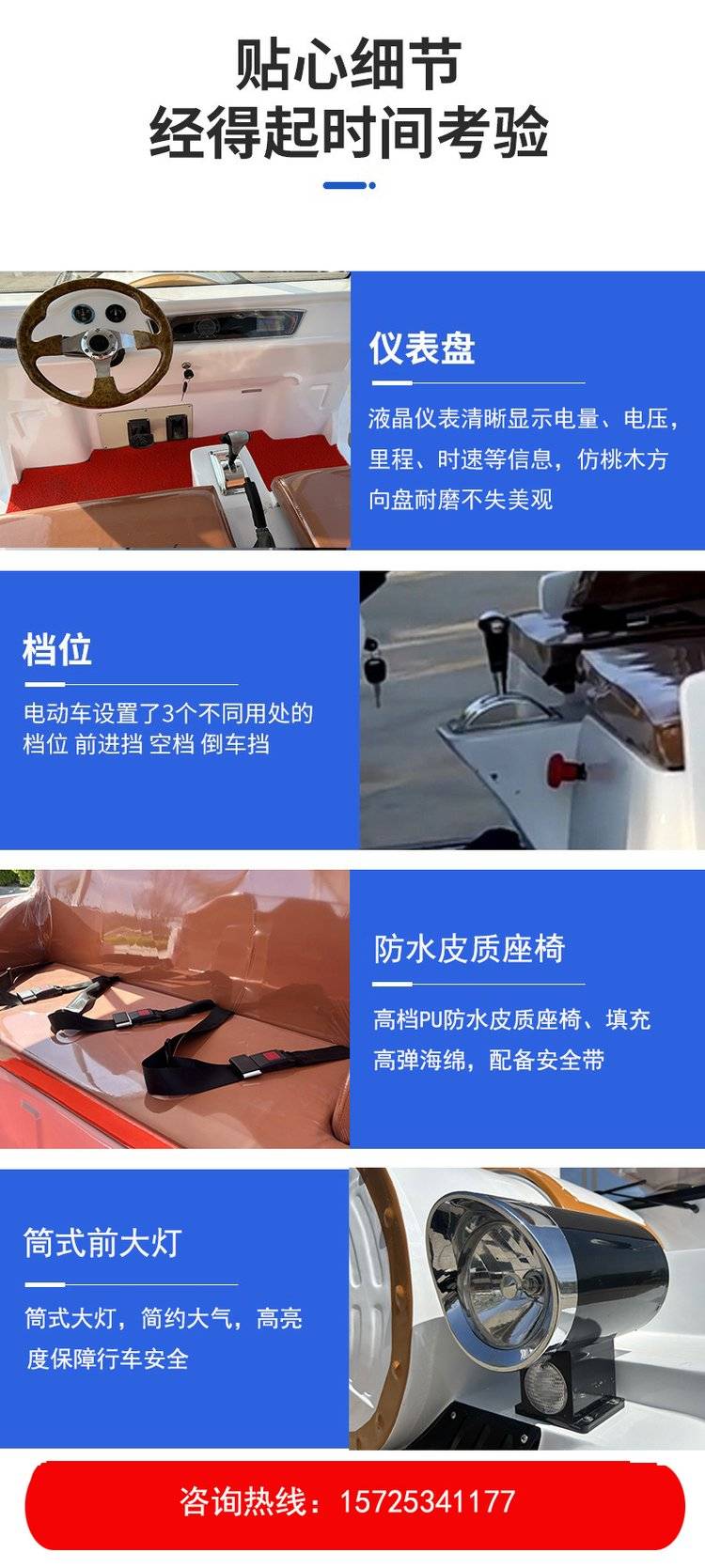 贴心细节
经得起时间考验

仪表盘

液晶仪表清晰显示电量、电压，里程、时速等信息，仿桃木方向盘耐磨不失美观

档位

电动车设置了3个不同用处的档位 前进挡 空档 倒车挡

防水皮质座椅

高档PU防水皮质座椅、填充高弹海绵，配备安全带

筒式前大灯

筒式大灯，简约大气，高亮度保障行车安全

咨询热线：15725341177