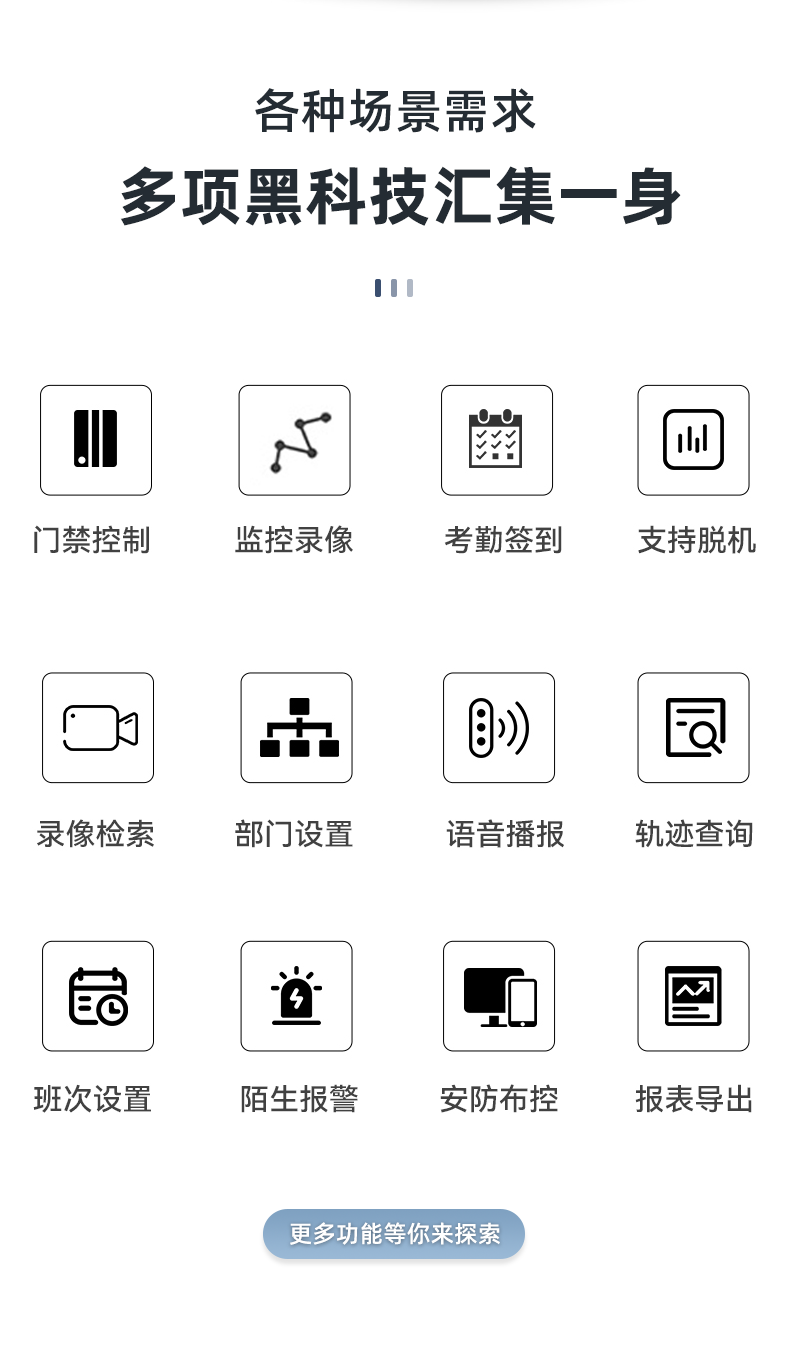 各种场景需求

多项黑科技汇集一身

门禁控制

监控录像

考勤签到

支持脱机

录像检索

部门设置

语音播报

轨迹查询

班次设置

陌生报警

安防布控

报表导出

更多功能等你来探索