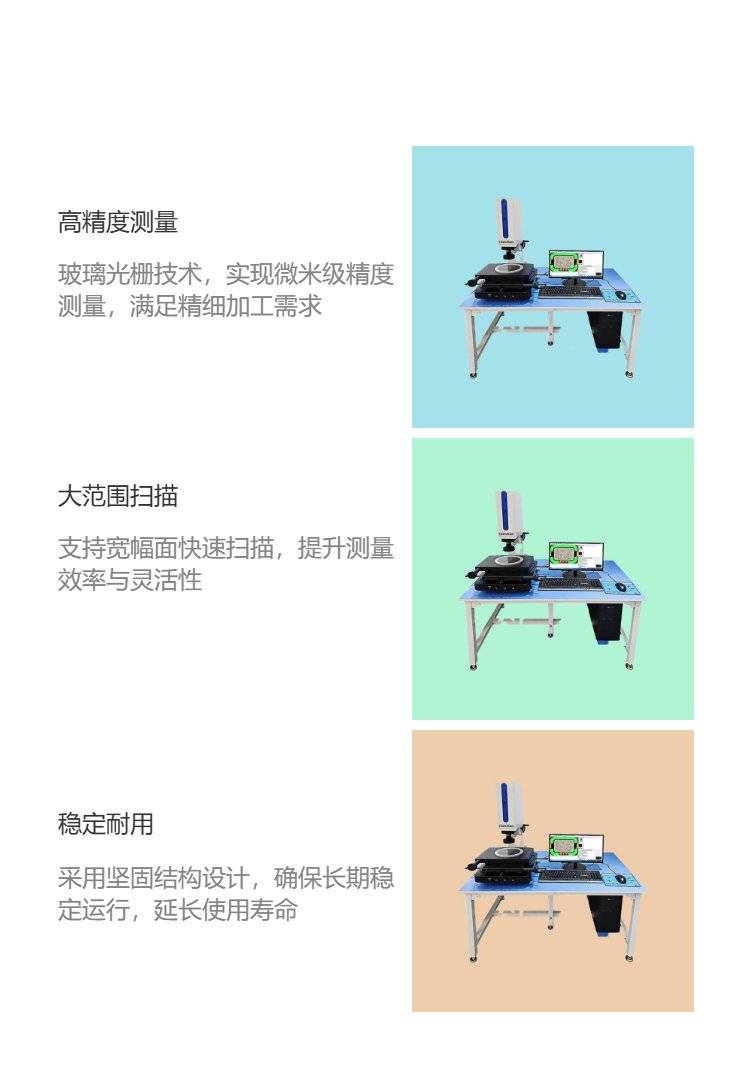 高精度测量

玻璃光栅技术，实现微米级精度测量，满足精细加工需求

大范围扫描

支持宽幅面快速扫描，提升测量效率与灵活性

稳定耐用

采用坚固结构设计，确保长期稳定运行，延长使用寿命