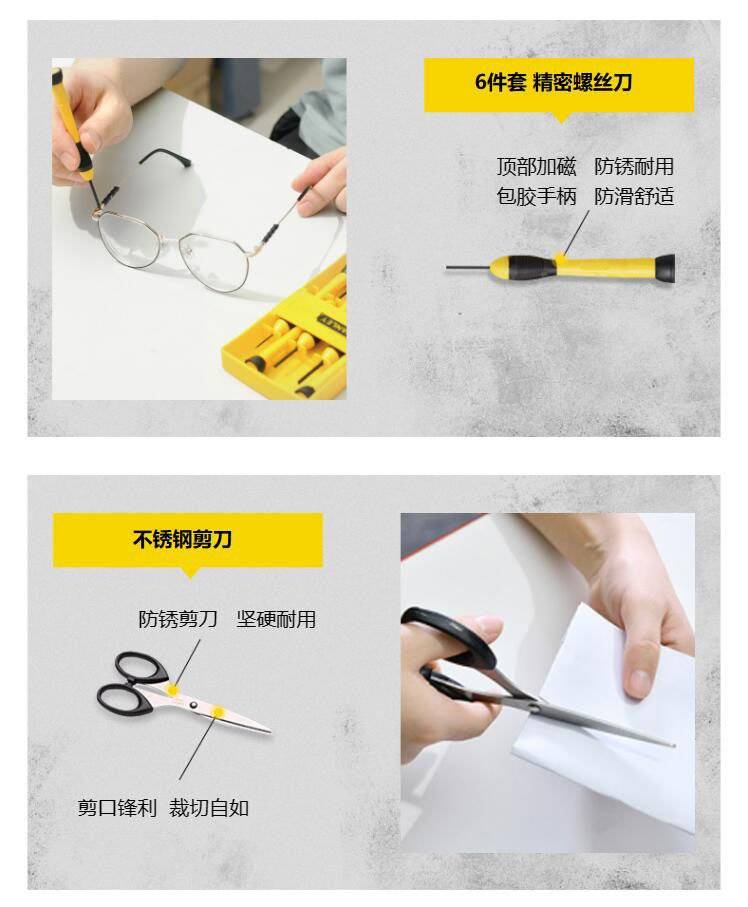 6件套 精密螺丝刀

顶部加磁 防锈耐用
包胶手柄 防滑舒适

不锈钢剪刀

防锈剪刀 坚硬耐用

剪口锋利 裁切自如