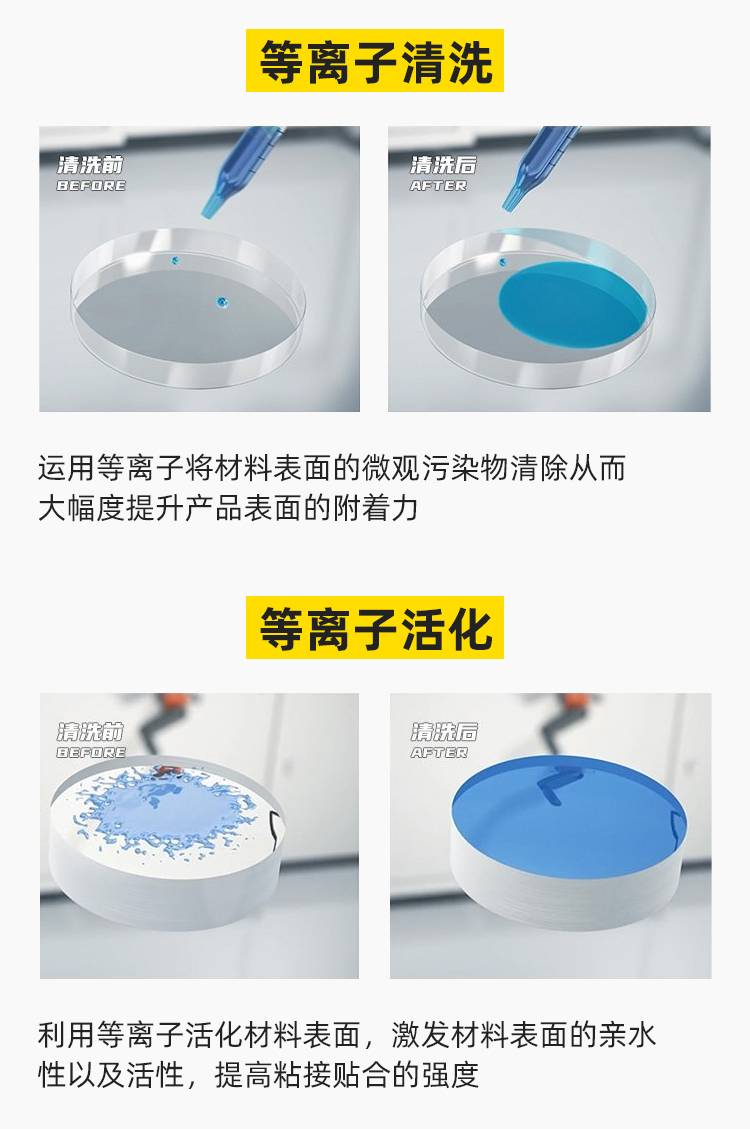 等离子清洗

清洗前
BEFORE

清洗后
AFTER

运用等离子将材料表面的微观污染物清除从而大幅度提升产品表面的附着力

等离子活化

清洗前
BEFORE

清洗后
AFTER

利用等离子活化材料表面，激发材料表面的亲水性以及活性，提高粘接贴合的强度