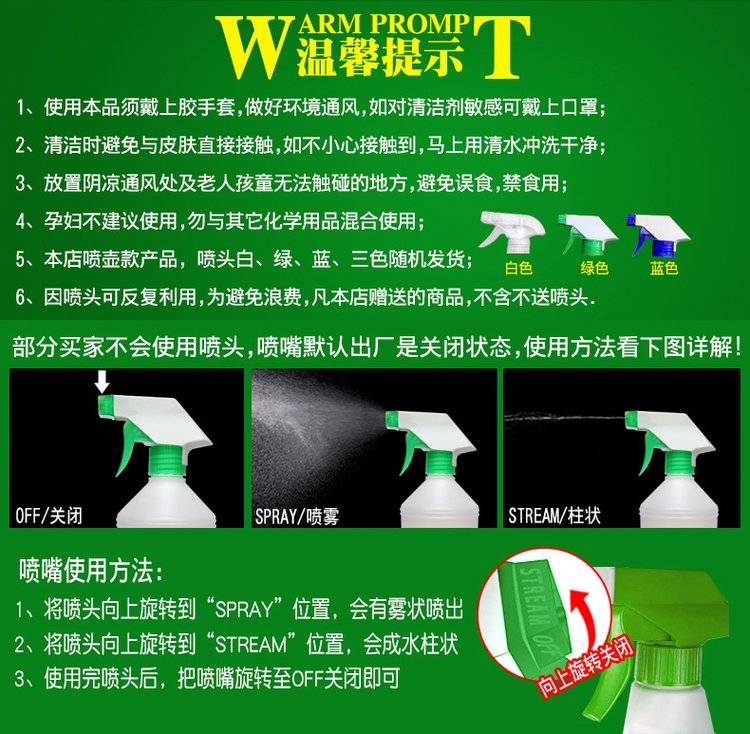 WARM PROMPT
温馨提示

1、使用本品须戴上胶手套,做好环境通风,如对清洁剂敏感可戴上口罩;
2、清洁时避免与皮肤直接接触,如不小心接触到,马上用清水冲洗干净;
3、放置阴凉通风处及老人孩童无法触碰的地方,避免误食,禁食用;
4、孕妇不建议使用,勿与其它化学用品混合使用;
5、本店喷壶款产品,喷头白、绿、蓝、三色随机发货;
白色 绿色 蓝色
6、因喷头可反复利用,为避免浪费,凡本店赠送的商品,不含不送喷头.

部分买家不会使用喷头,喷嘴默认出厂是关闭状态,使用方法看下图详解!

OFF/关闭
SPRAY/喷雾
STREAM/柱状

喷嘴使用方法:
1、将喷头向上旋转到“SPRAY”位置,会有雾状喷出
2、将喷头向上旋转到“STREAM”位置,会成水柱状
3、使用完喷头后,把喷嘴旋转至OFF关闭即可

STREAM OFF
向上旋转关闭