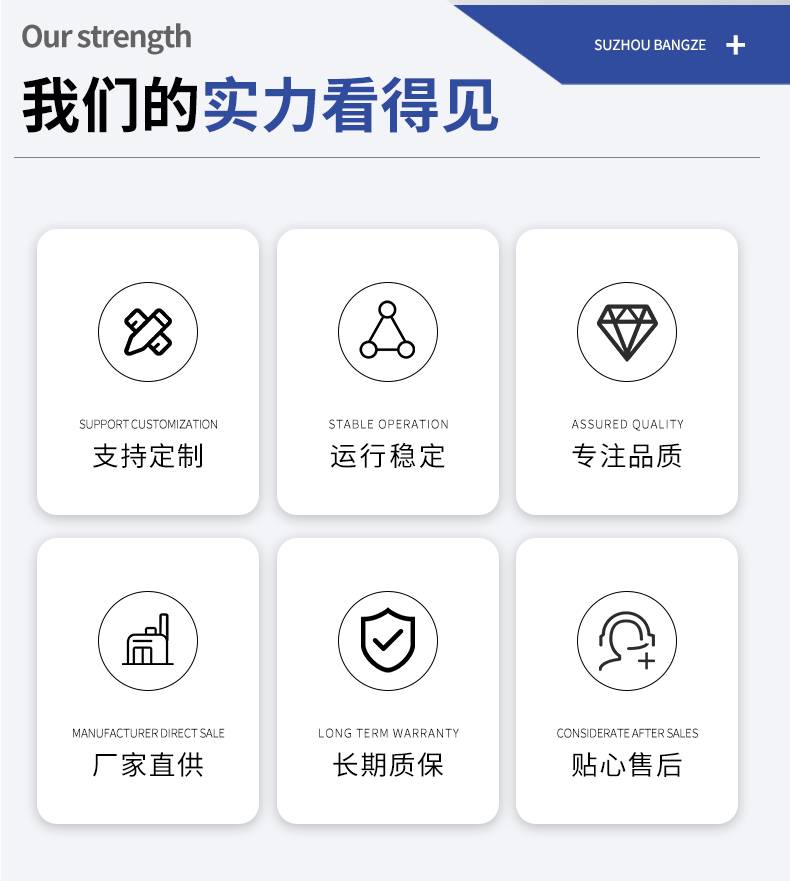 Our strength

SUZHOU BANGZE +

我们的实力看得见

SUPPORT CUSTOMIZATION
支持定制

STABLE OPERATION
运行稳定

ASSURED QUALITY
专注品质

MANUFACTURER DIRECT SALE
厂家直供

LONG TERM WARRANTY
长期质保

CONSIDERATE AFTER SALES
贴心售后