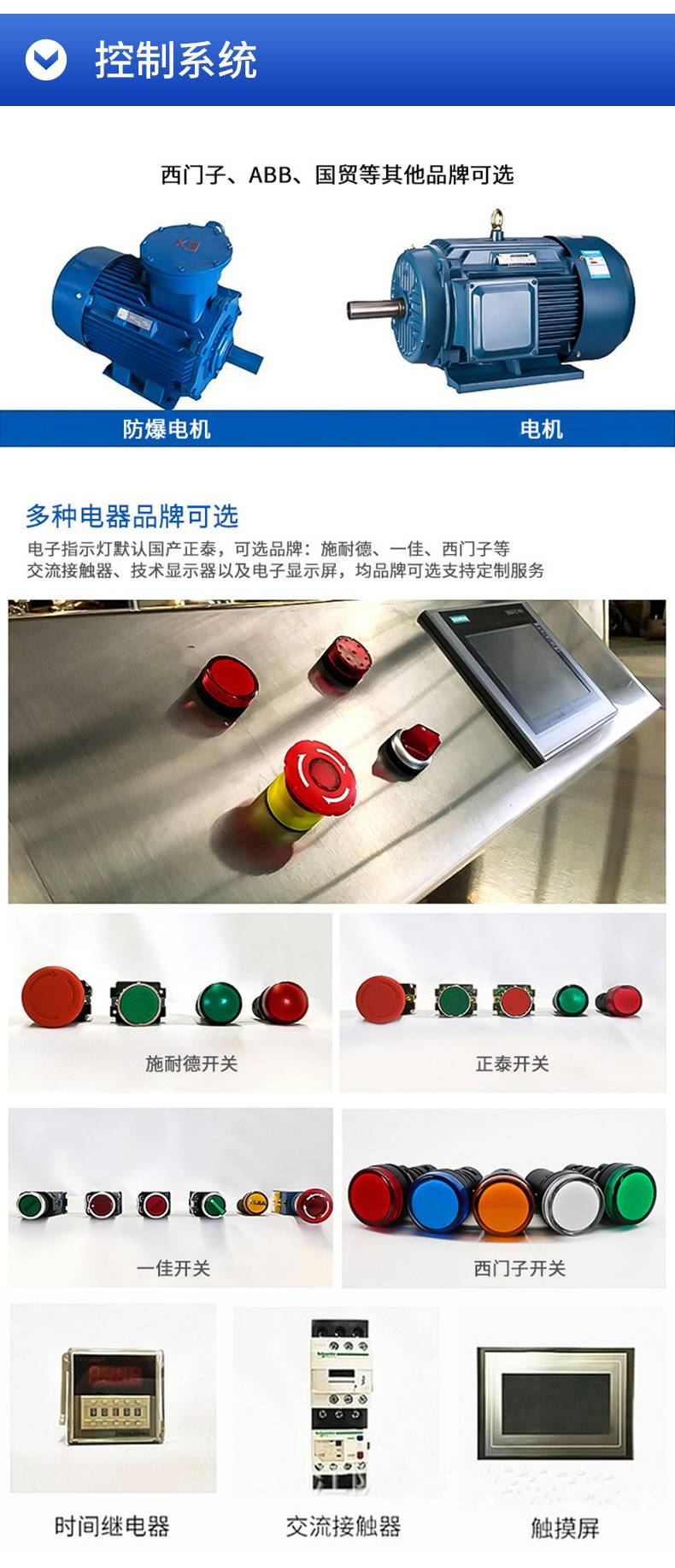 控制系统

西门子、ABB、国贸等其他品牌可选

防爆电机

电机

多种电器品牌可选

电子指示灯默认国产正泰，可选品牌：施耐德、一佳、西门子等
交流接触器、技术显示器以及电子显示屏，均品牌可选支持定制服务

施耐德开关

正泰开关

一佳开关

西门子开关

时间继电器

交流接触器

触摸屏