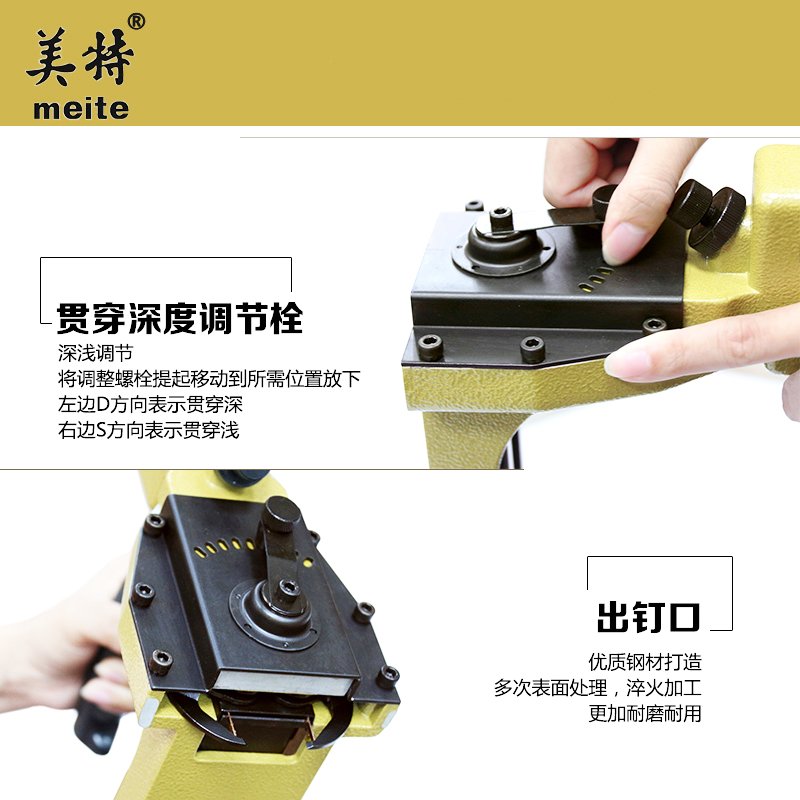 美特®
meite

贯穿深度调节栓
深浅调节
将调整螺栓提起移动到所需位置放下
左边D方向表示贯穿深
右边S方向表示贯穿浅

出钉口
优质钢材打造
多次表面处理，淬火加工
更加耐磨耐用