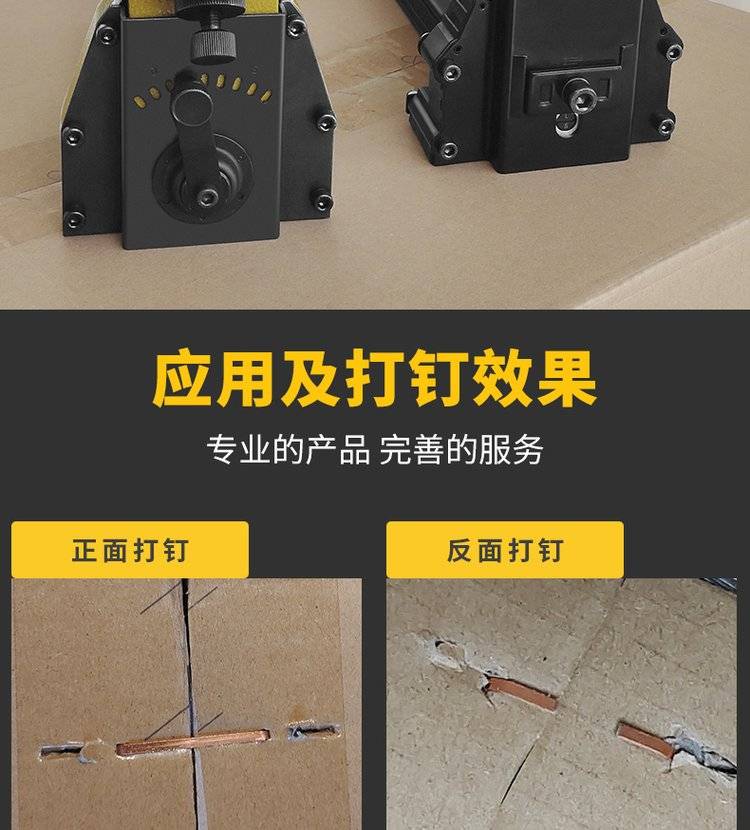 应用及打钉效果

专业的产品 完善的服务

正面打钉

反面打钉