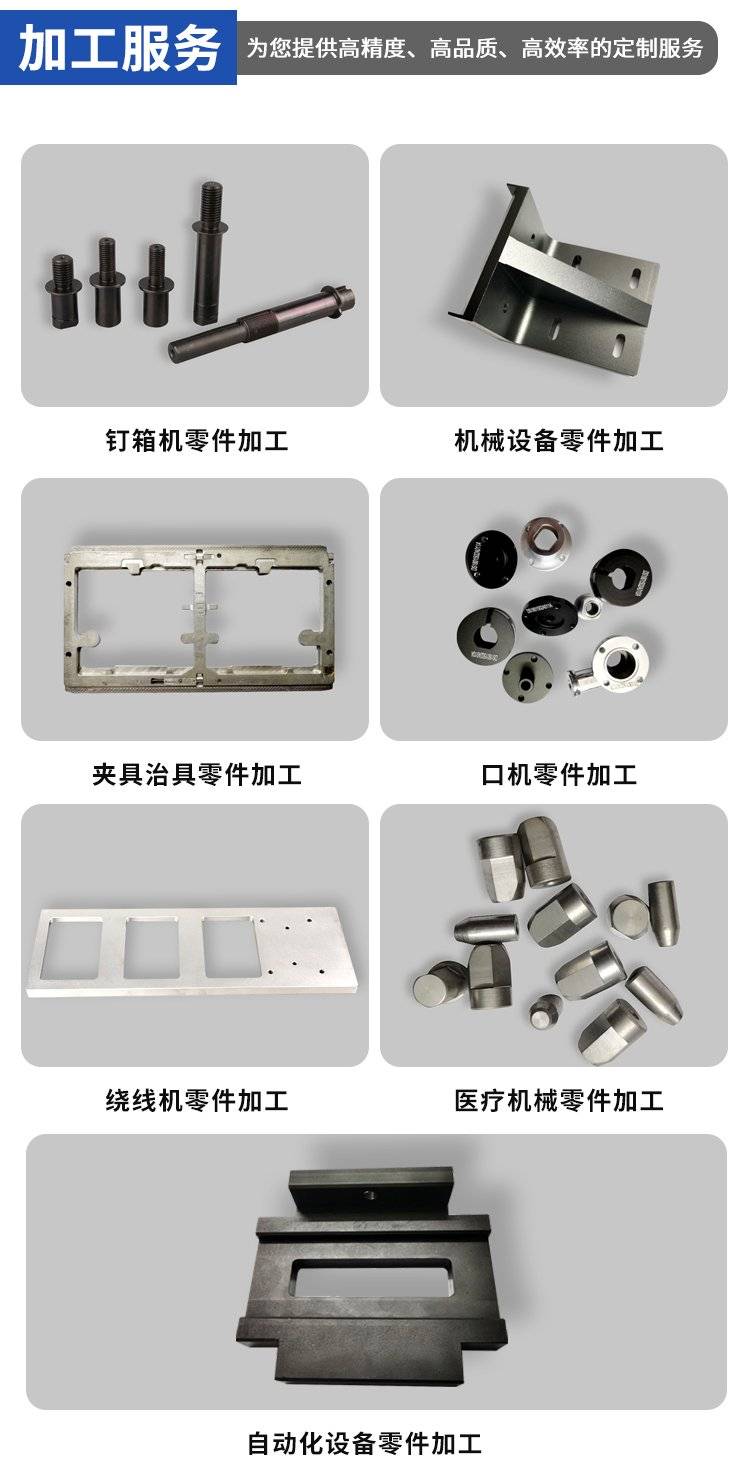 加工服务 为您提供高精度、高品质、高效率的定制服务

钉箱机零件加工

机械设备零件加工

夹具治具零件加工

口机零件加工

绕线机零件加工

医疗机械零件加工

自动化设备零件加工