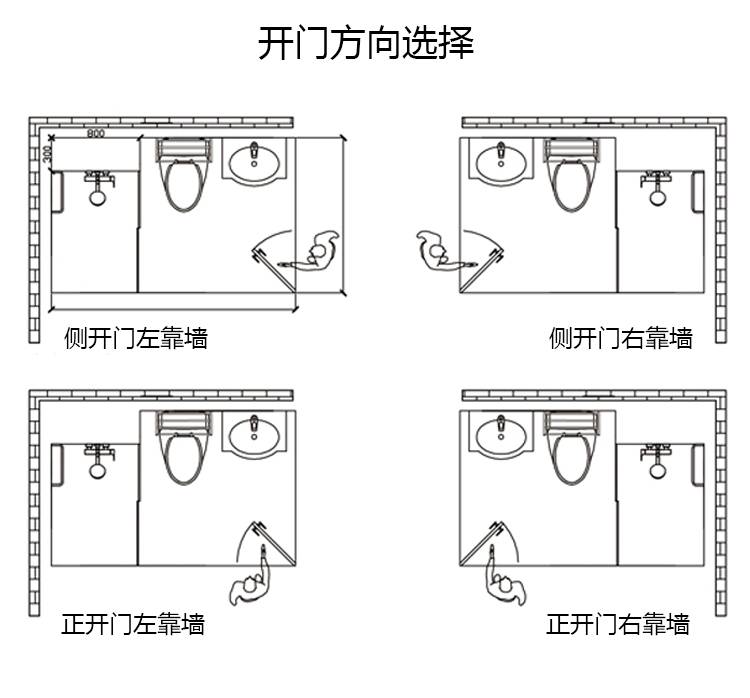 开门方向选择

800

300

侧开门左靠墙

侧开门右靠墙

正开门左靠墙

正开门右靠墙