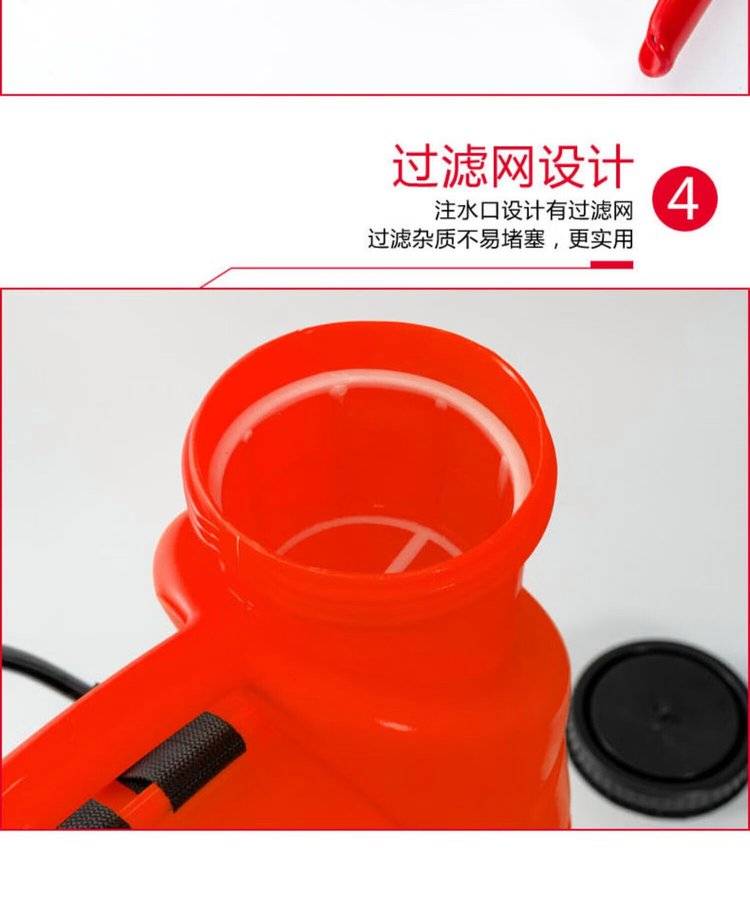 过滤网设计

4

注水口设计有过滤网
过滤杂质不易堵塞，更实用