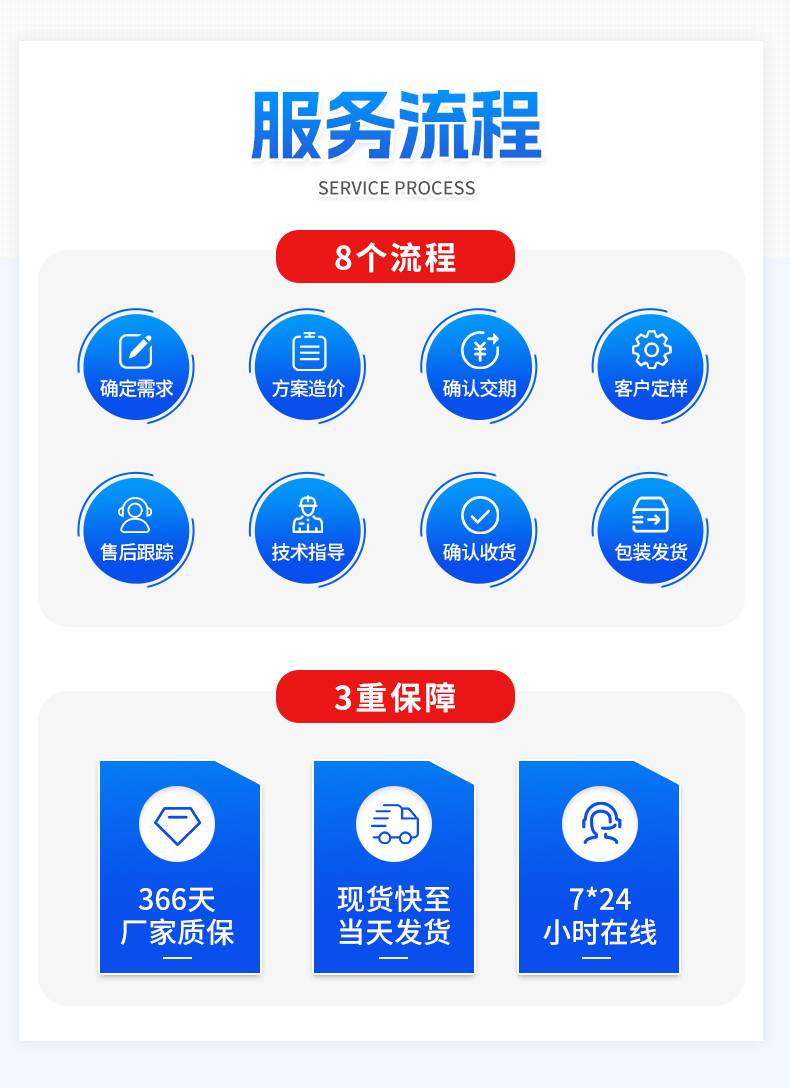 服务流程

SERVICE PROCESS

8个流程

确定需求

方案造价

确认交期

客户定样

售后跟踪

技术指导

确认收货

包装发货

3重保障

366天
厂家质保

现货快至
当天发货

7*24
小时在线