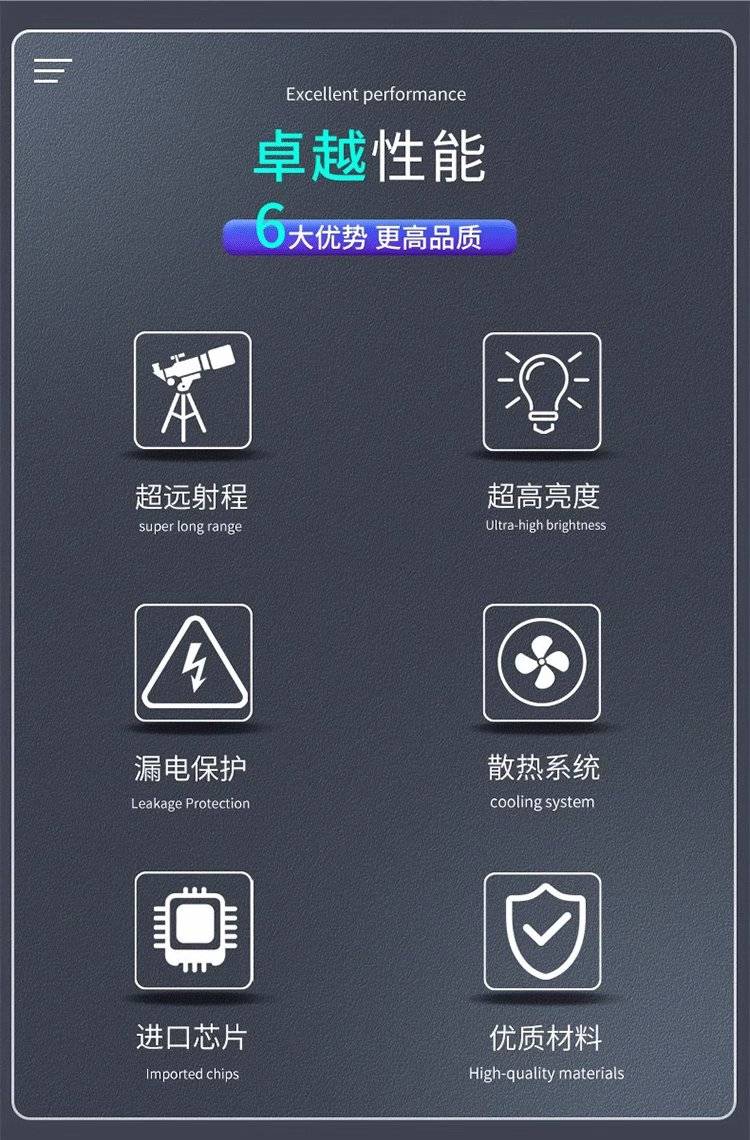 Excellent performance

卓越性能

6大优势 更高品质

超远射程
super long range

超高亮度
Ultra-high brightness

漏电保护
Leakage Protection

散热系统
cooling system

进口芯片
Imported chips

优质材料
High-quality materials