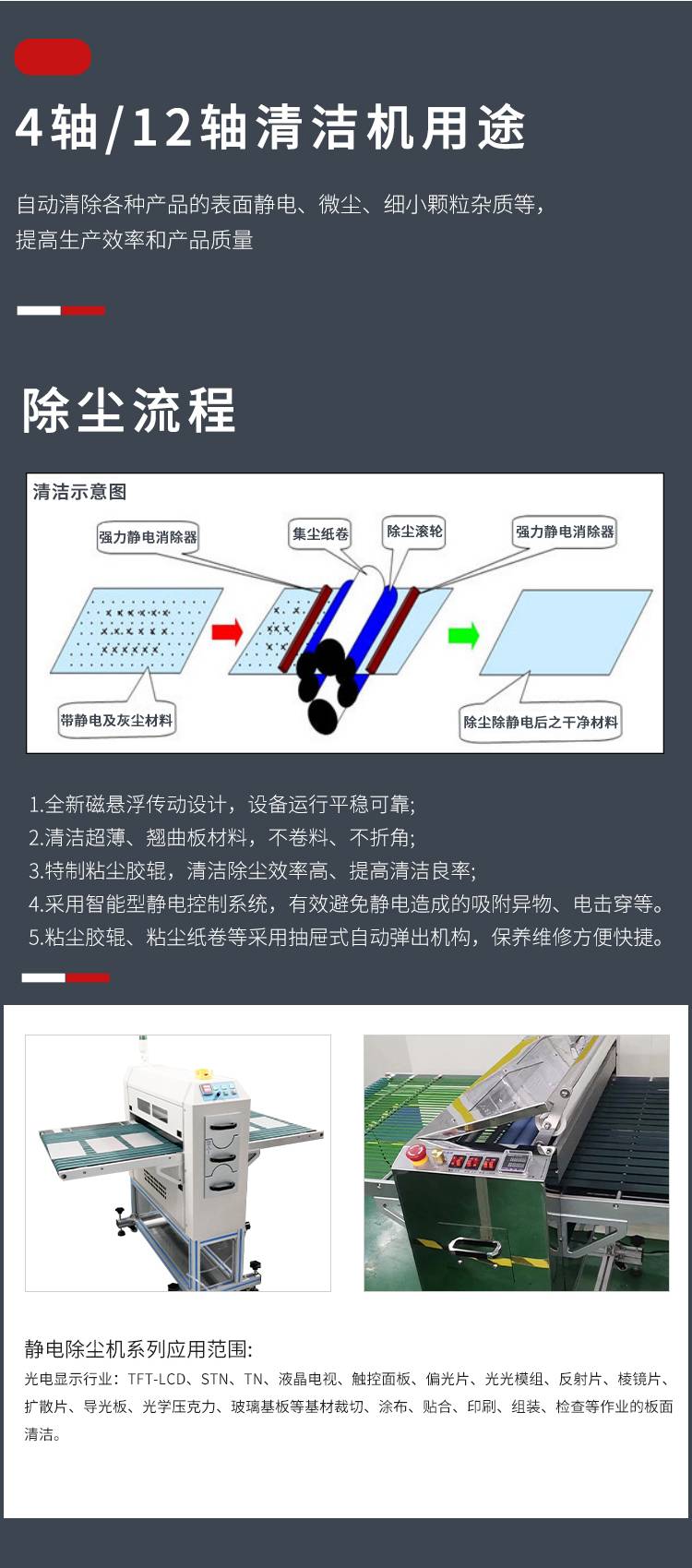 4轴/12轴清洁机用途

自动清除各种产品的表面静电、微尘、细小颗粒杂质等，提高生产效率和产品质量

除尘流程

清洁示意图

强力静电消除器

集尘纸卷

除尘滚轮

强力静电消除器

带静电及灰尘材料

除尘除静电后之干净材料

1.全新磁悬浮传动设计，设备运行平稳可靠;
2.清洁超薄、翘曲板材料，不卷料、不折角;
3.特制粘尘胶辊，清洁除尘效率高、提高清洁良率;
4.采用智能型静电控制系统，有效避免静电造成的吸附异物、电击穿等。
5.粘尘胶辊、粘尘纸卷等采用抽屉式自动弹出机构，保养维修方便快捷。

静电除尘机系列应用范围:
光电显示行业：TFT-LCD、STN、TN、液晶电视、触控面板、偏光片、光光模组、反射片、棱镜片、扩散片、导光板、光学压克力、玻璃基板等基材裁切、涂布、贴合、印刷、组装、检查等作业的板面清洁。