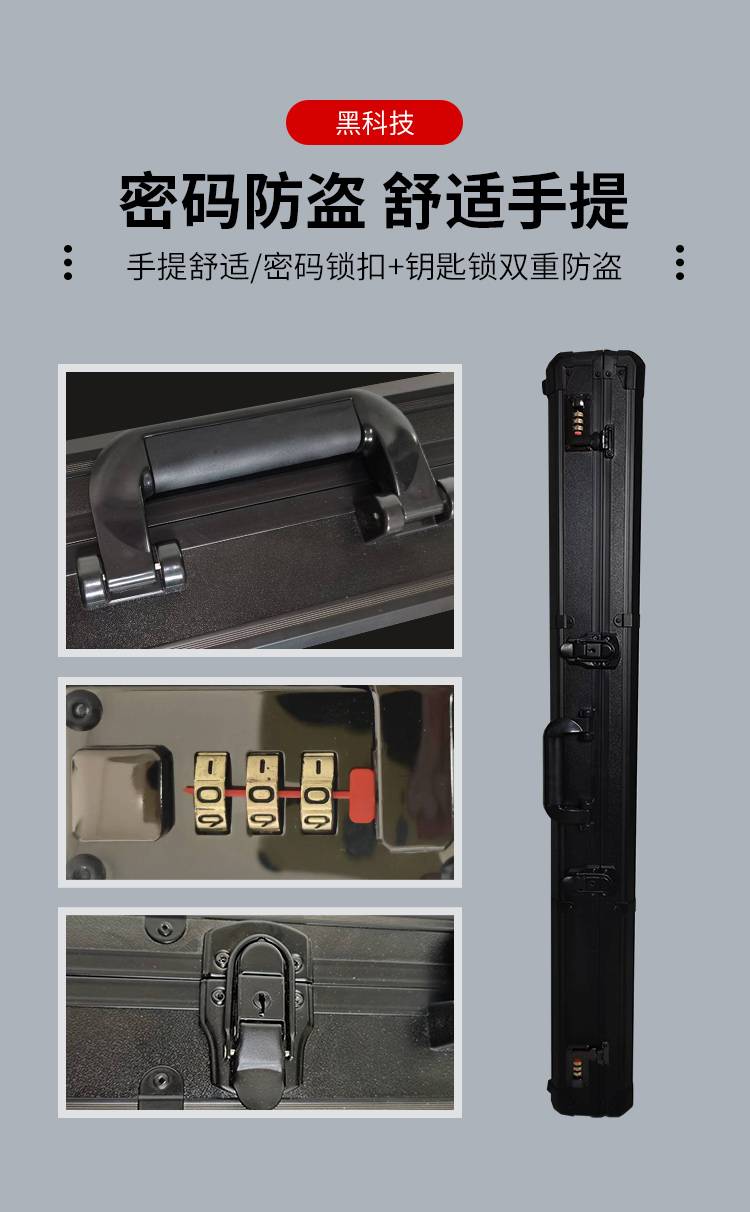 黑科技

密码防盗 舒适手提

手提舒适/密码锁扣+钥匙锁双重防盗

1 1 1
0 0 0
9 9 9