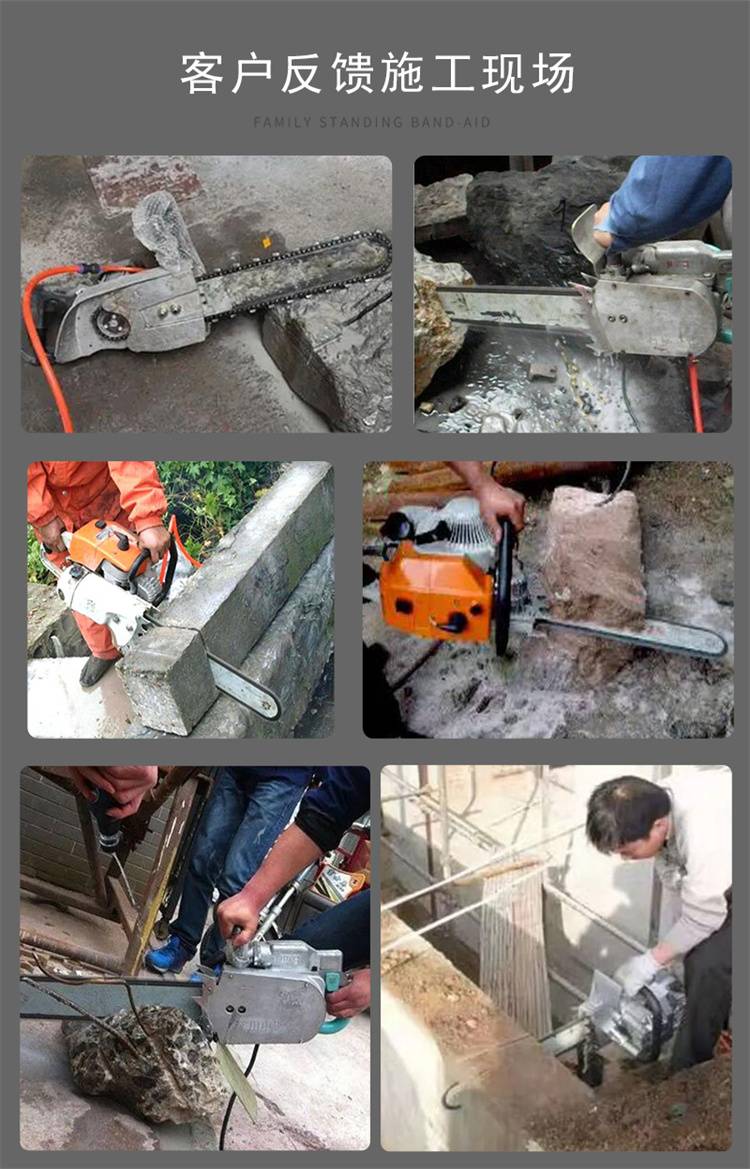 客户反馈施工现场

FAMILY STANDING BAND-AID