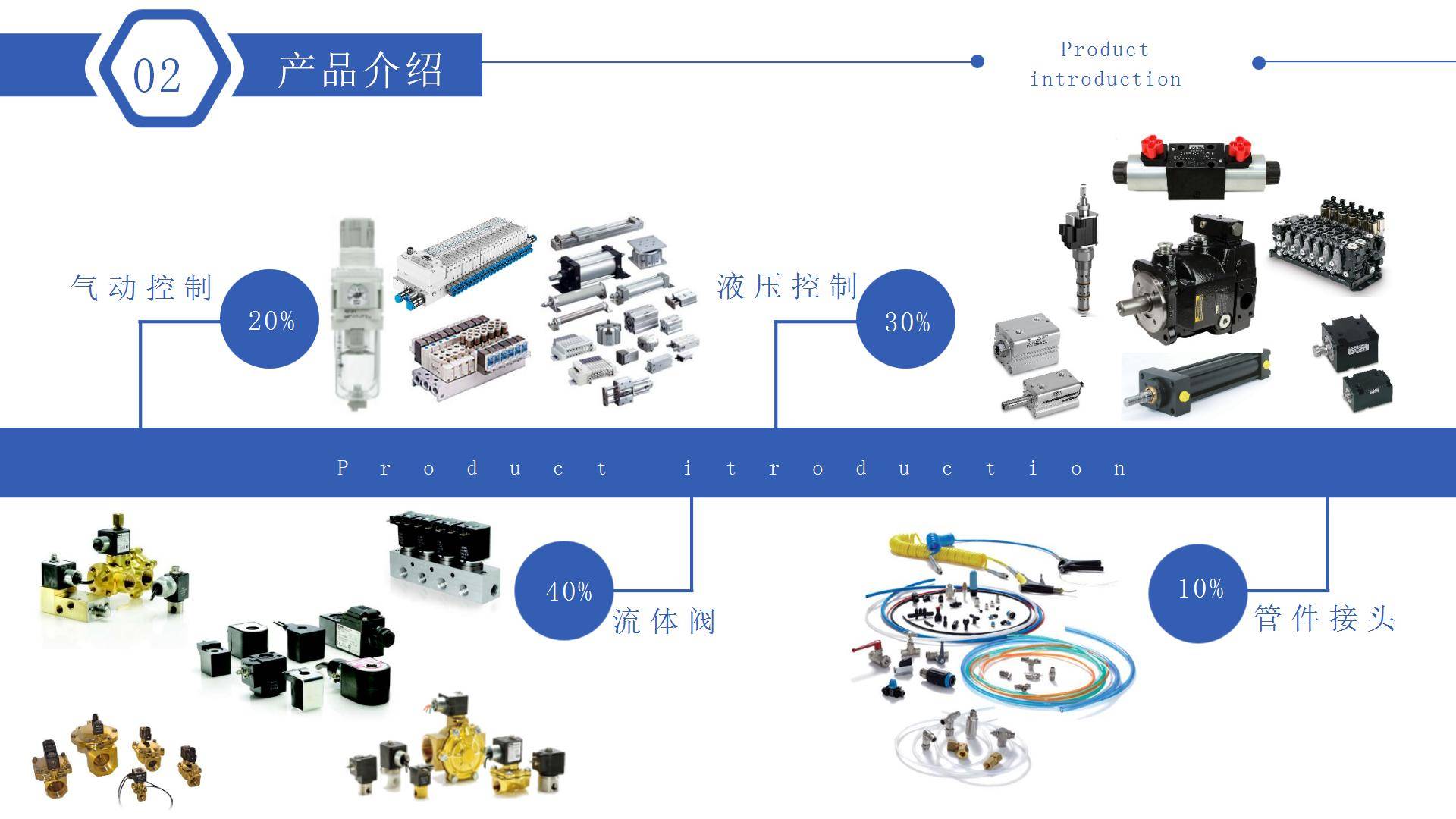 02 产品介绍

Product introduction

气动控制

20%

液压控制

30%

Product itroduction

40%

流体阀

10%

管件接头