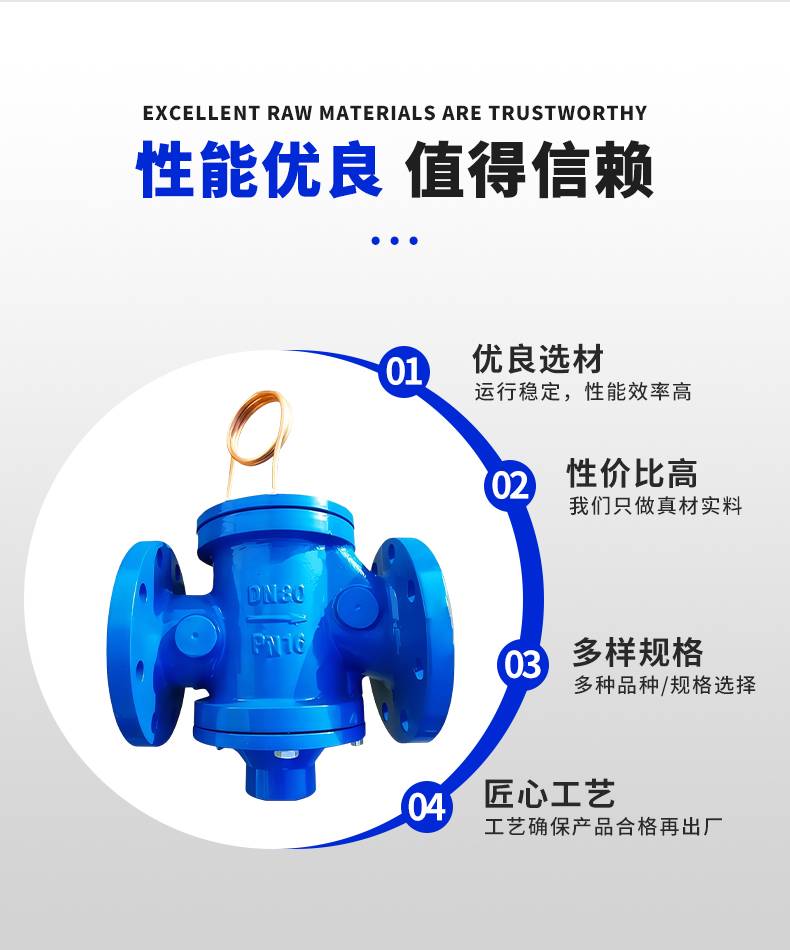 EXCELLENT RAW MATERIALS ARE TRUSTWORTHY

性能优良 值得信赖

DN80

PN16

01 优良选材
运行稳定，性能效率高

02 性价比高
我们只做真材实料

03 多样规格
多种品种/规格选择

04 匠心工艺
工艺确保产品合格再出厂