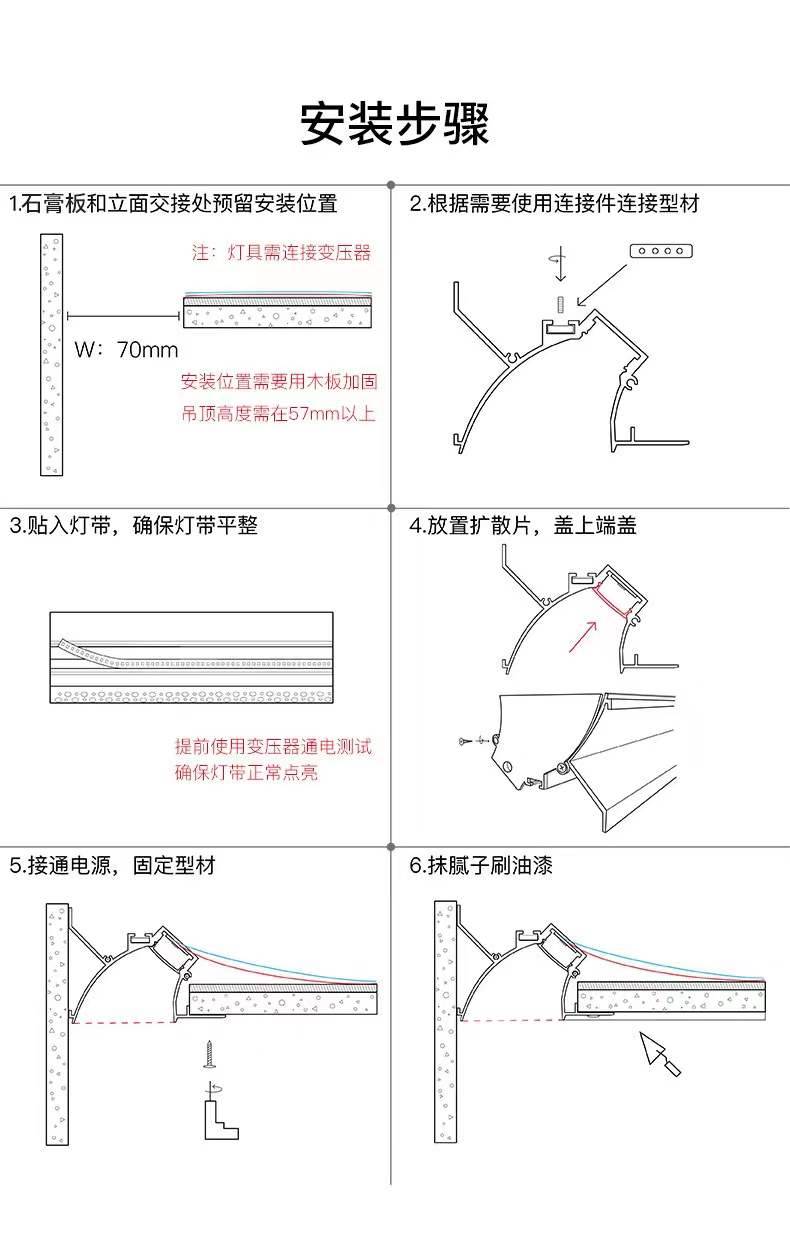 安装步骤

1.石膏板和立面交接处预留安装位置

注：灯具需连接变压器

W：70mm

安装位置需要用木板加固
吊顶高度需在57mm以上

2.根据需要使用连接件连接型材

3.贴入灯带，确保灯带平整

提前使用变压器通电测试
确保灯带正常点亮

4.放置扩散片，盖上端盖

5.接通电源，固定型材

6.抹腻子刷油漆