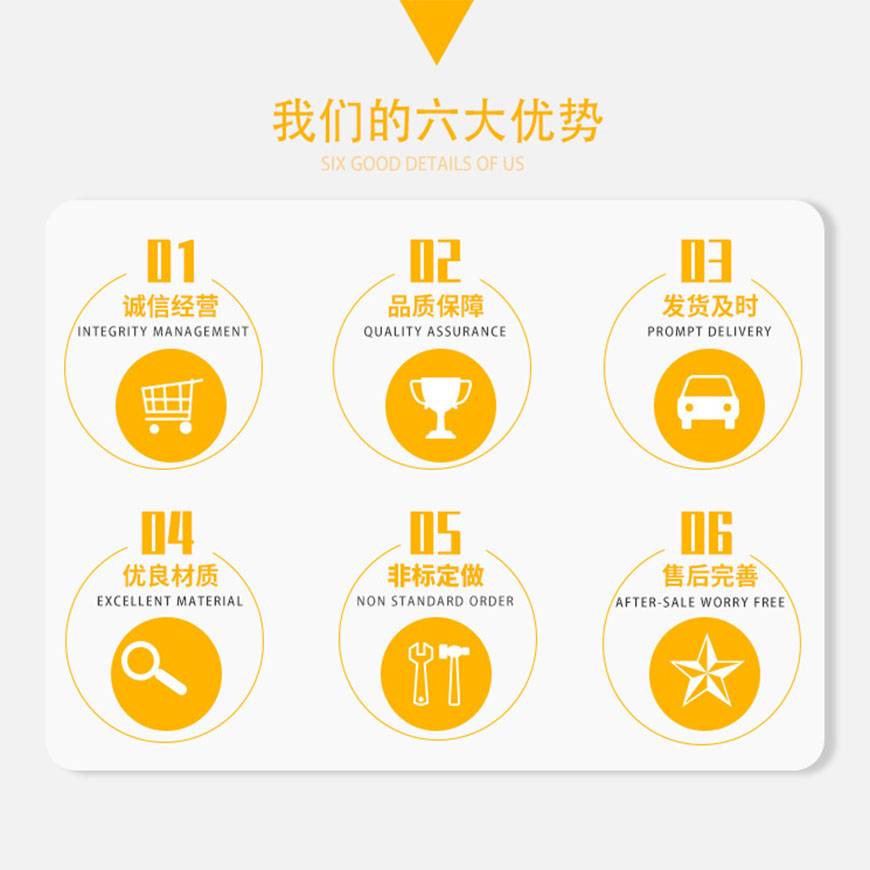 我们的六大优势
SIX GOOD DETAILS OF US

01
诚信经营
INTEGRITY MANAGEMENT

02
品质保障
QUALITY ASSURANCE

03
发货及时
PROMPT DELIVERY

04
优良材质
EXCELLENT MATERIAL

05
非标定做
NON STANDARD ORDER

06
售后完善
AFTER-SALE WORRY FREE