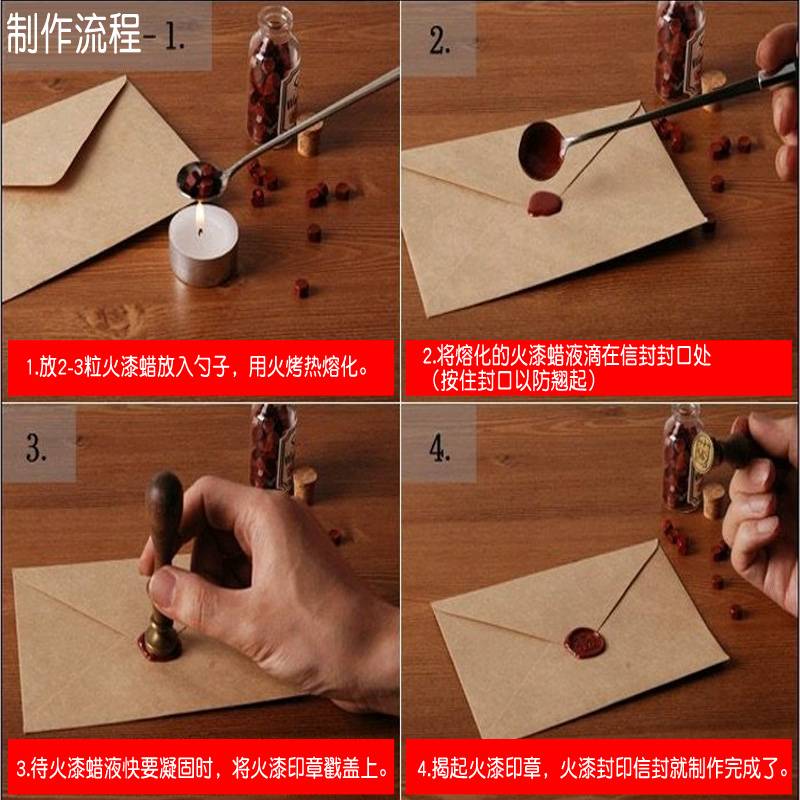 制作流程-1.

1.放2-3粒火漆蜡放入勺子，用火烤热熔化。

2.

2.将熔化的火漆蜡液滴在信封封口处（按住封口以防翘起）

3.

3.待火漆蜡液快要凝固时，将火漆印章戳盖上。

4.

4.揭起火漆印章，火漆封印信封就制作完成了。