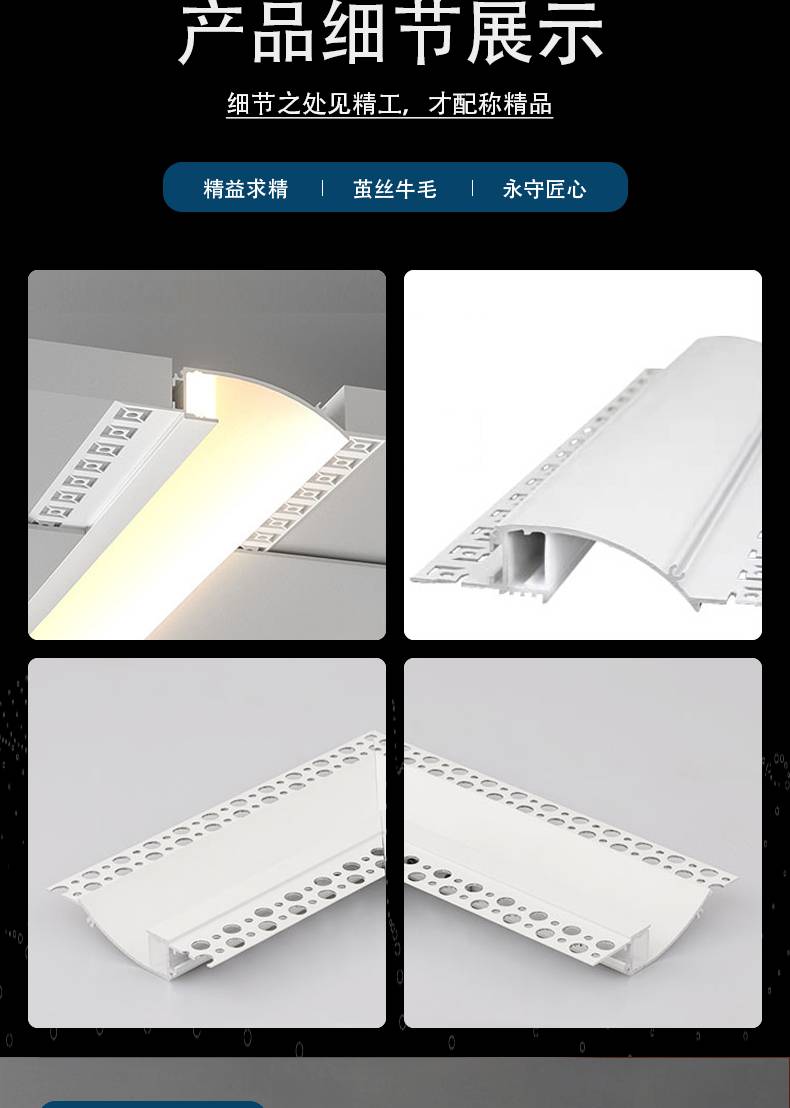 产品细节展示

细节之处见精工，才配称精品

精益求精 | 茧丝牛毛 | 永守匠心