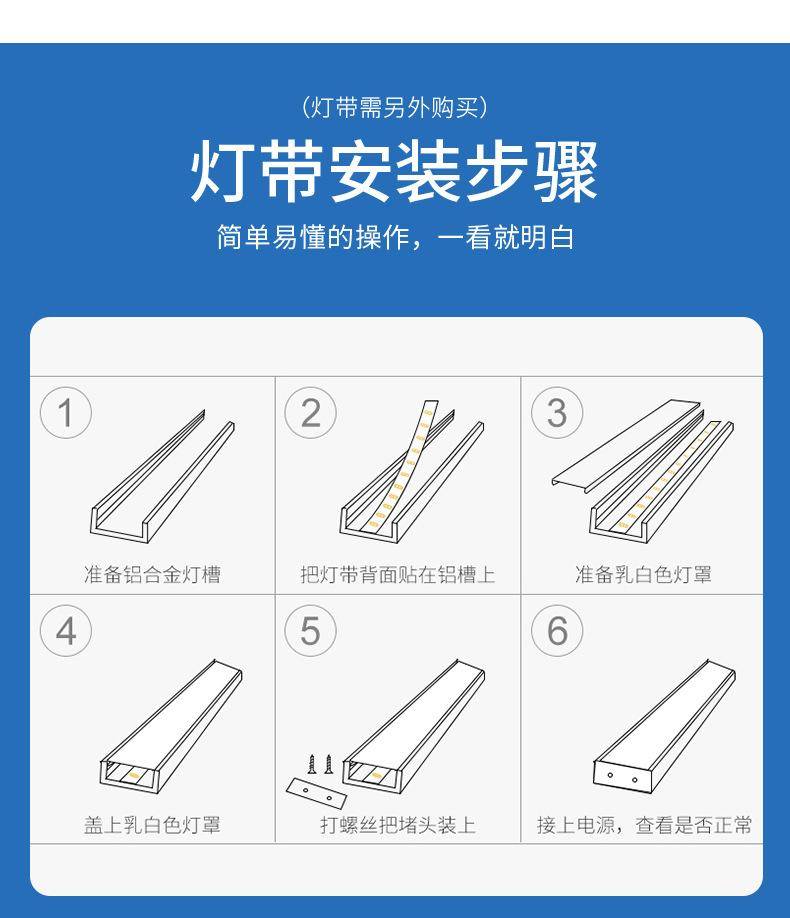 （灯带需另外购买）

灯带安装步骤

简单易懂的操作，一看就明白

1
准备铝合金灯槽

2
把灯带背面贴在铝槽上

3
准备乳白色灯罩

4
盖上乳白色灯罩

5
打螺丝把堵头装上

6
接上电源，查看是否正常