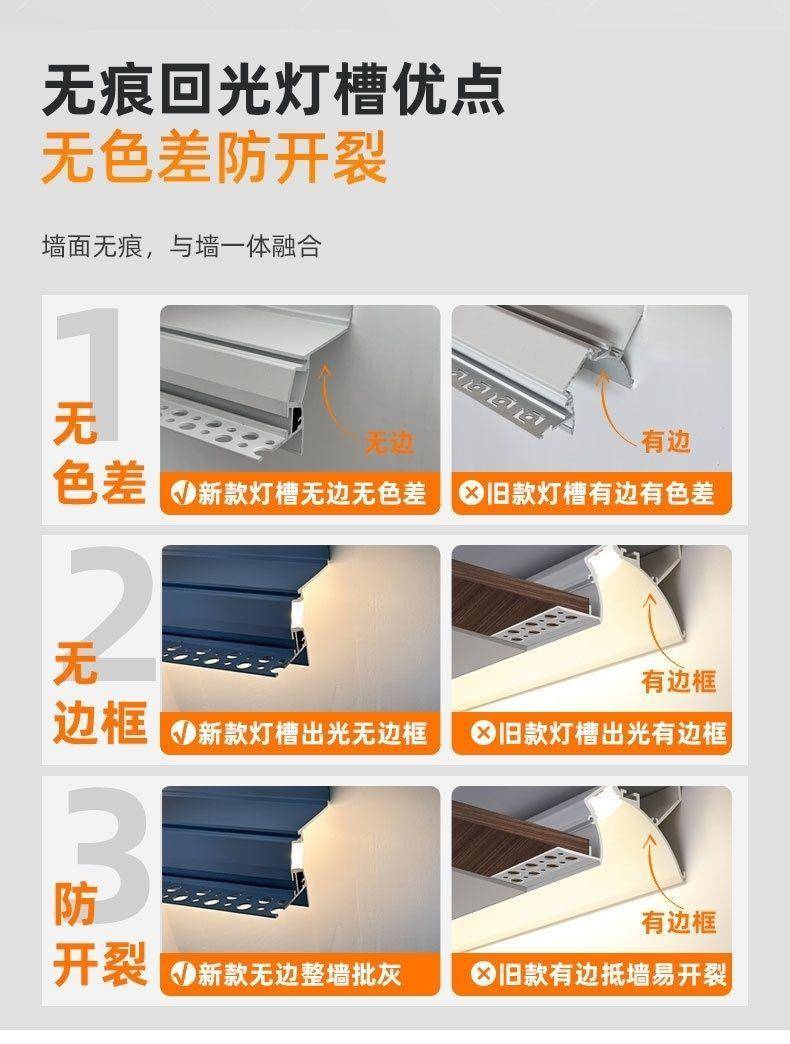 无痕回光灯槽优点
无色差防开裂

墙面无痕，与墙一体融合

1
无色差
无边
新款灯槽无边无色差
有边
旧款灯槽有边有色差

2
无边框
新款灯槽出光无边框
有边框
旧款灯槽出光有边框

3
防开裂
新款无边整墙批灰
有边框
旧款有边抵墙易开裂