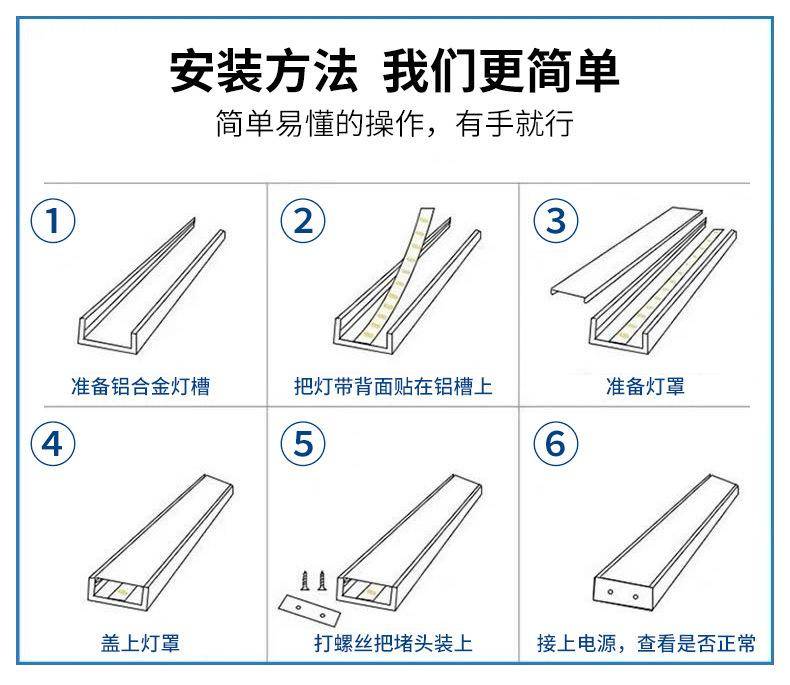 安装方法 我们更简单

简单易懂的操作，有手就行

1

准备铝合金灯槽

2

把灯带背面贴在铝槽上

3

准备灯罩

4

盖上灯罩

5

打螺丝把堵头装上

6

接上电源，查看是否正常