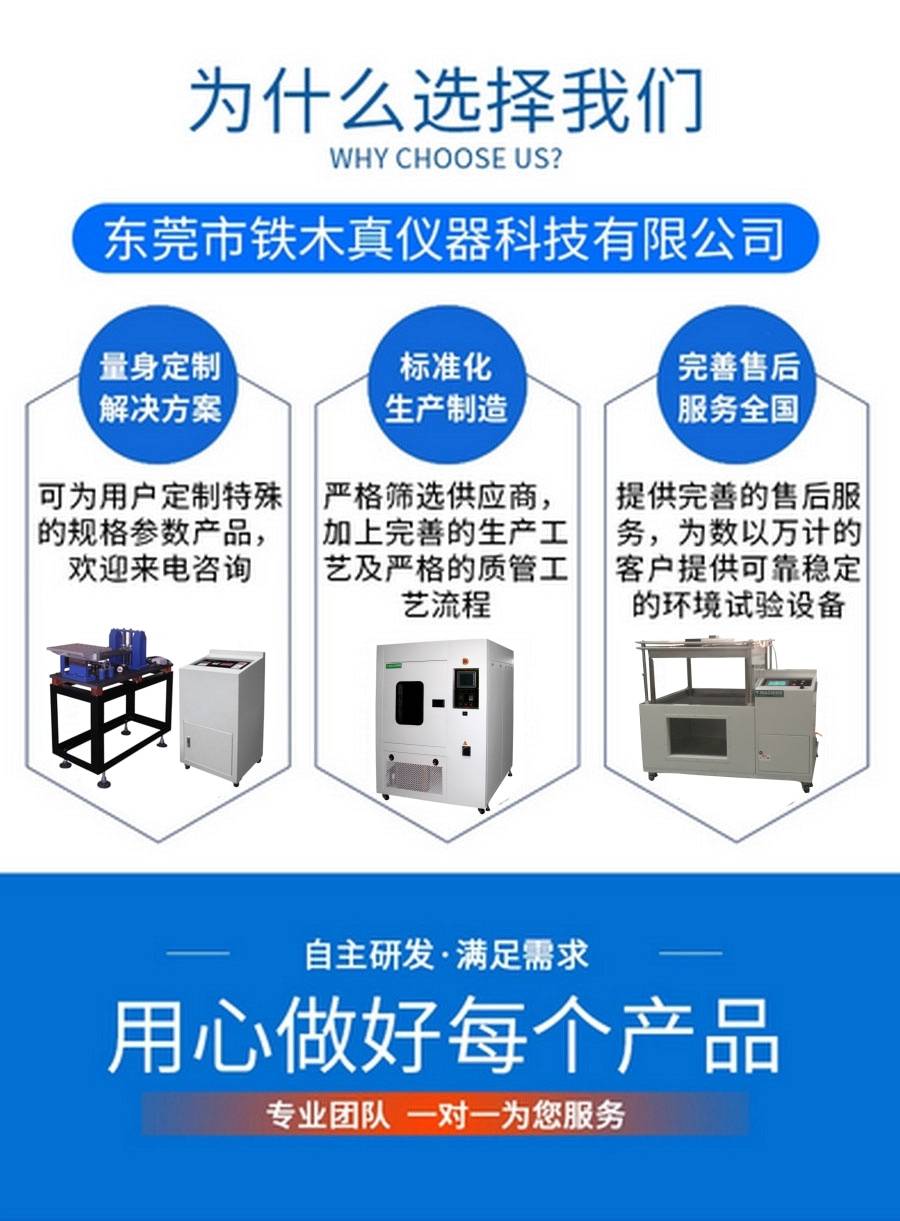 为什么选择我们
WHY CHOOSE US?

东莞市铁木真仪器科技有限公司

量身定制
解决方案

可为用户定制特殊的规格参数产品，欢迎来电咨询

标准化
生产制造

严格筛选供应商，加上完善的生产工艺及严格的质管工艺流程

完善售后
服务全国

提供完善的售后服务，为数以万计的客户提供可靠稳定的环境试验设备

自主研发·满足需求

用心做好每个产品

专业团队 一对一为您服务