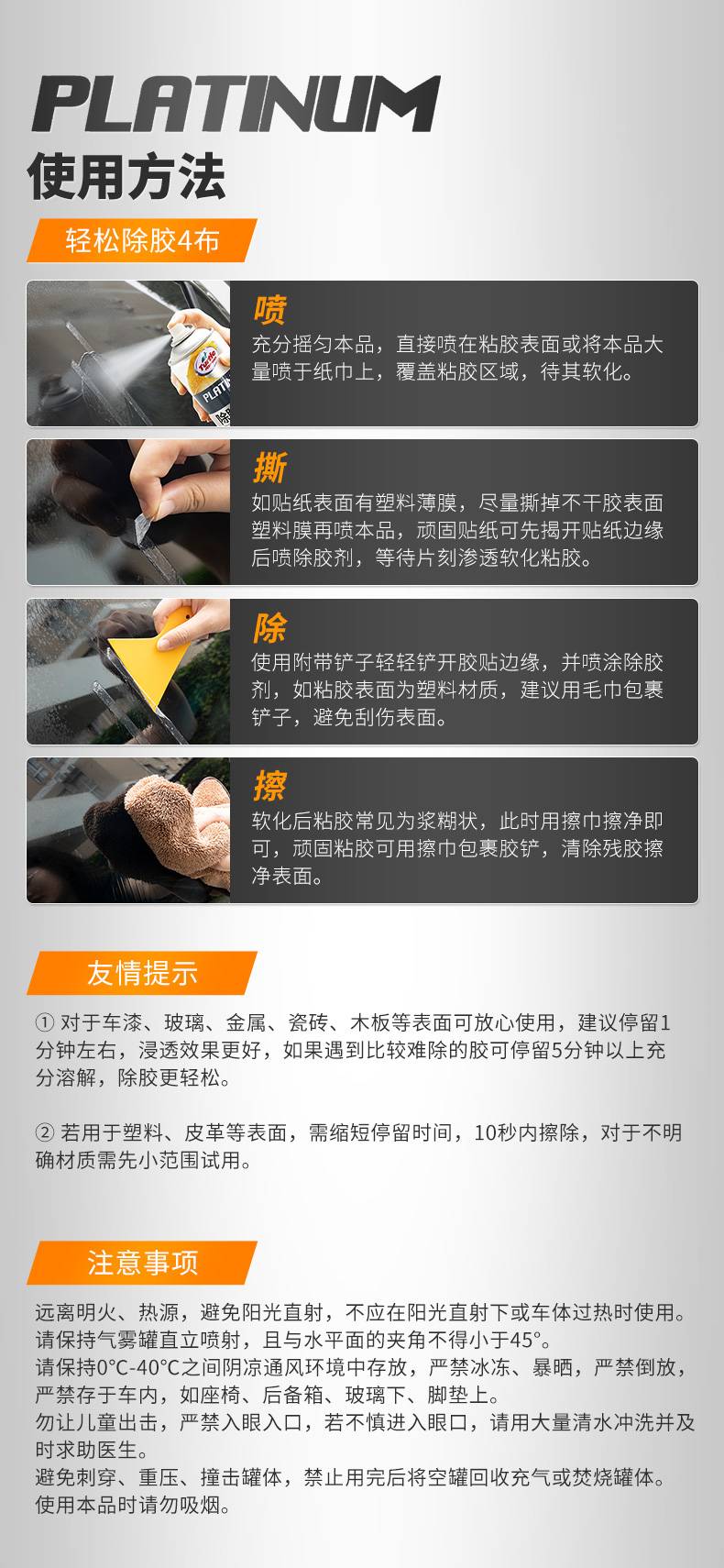 PLATINUM
使用方法

轻松除胶4布

PLATI

喷
充分摇匀本品，直接喷在粘胶表面或将本品大量喷于纸巾上，覆盖粘胶区域，待其软化。

撕
如贴纸表面有塑料薄膜，尽量撕掉不干胶表面塑料膜再喷本品，顽固贴纸可先揭开贴纸边缘后喷除胶剂，等待片刻渗透软化粘胶。

除
使用附带铲子轻轻铲开胶贴边缘，并喷涂除胶剂，如粘胶表面为塑料材质，建议用毛巾包裹铲子，避免刮伤表面。

擦
软化后粘胶常见为浆糊状，此时用擦巾擦净即可，顽固粘胶可用擦巾包裹胶铲，清除残胶擦净表面。

友情提示

① 对于车漆、玻璃、金属、瓷砖、木板等表面可放心使用，建议停留1分钟左右，浸透效果更好，如果遇到比较难除的胶可停留5分钟以上充分溶解，除胶更轻松。

② 若用于塑料、皮革等表面，需缩短停留时间，10秒内擦除，对于不明确材质需先小范围试用。

注意事项

远离明火、热源，避免阳光直射，不应在阳光直射下或车体过热时使用。
请保持气雾罐直立喷射，且与水平面的夹角不得小于45°。
请保持0°C-40°C之间阴凉通风环境中存放，严禁冰冻、暴晒，严禁倒放，严禁存于车内，如座椅、后备箱、玻璃下、脚垫上。
勿让儿童出击，严禁入眼入口，若不慎进入眼口，请用大量清水冲洗并及时求助医生。
避免刺穿、重压、撞击罐体，禁止用完后将空罐回收充气或焚烧罐体。
使用本品时请勿吸烟。