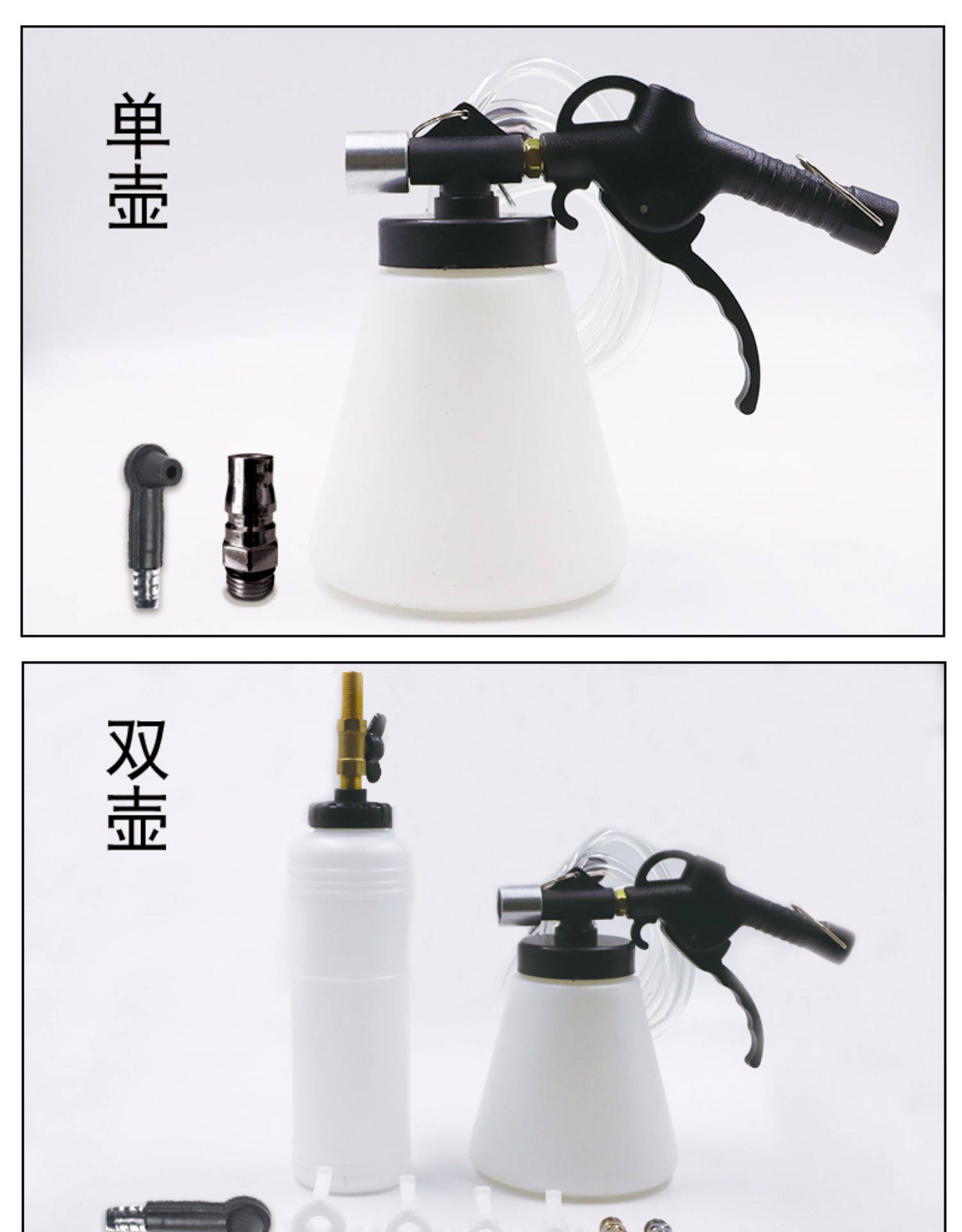 单壶

双壶