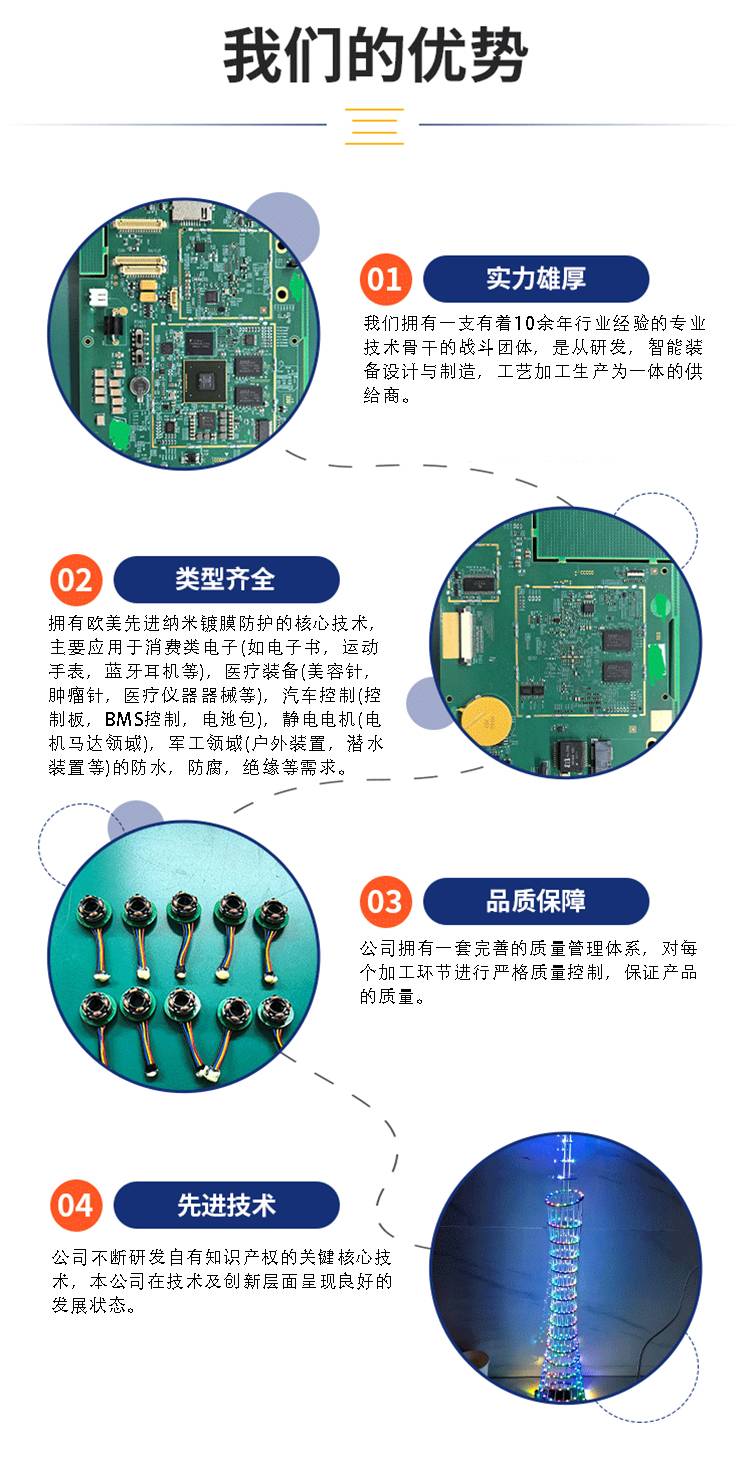 我们的优势

01 实力雄厚

我们拥有一支有着10余年行业经验的专业技术骨干的战斗团体，是从研发，智能装备设计与制造，工艺加工生产为一体的供给商。

02 类型齐全

拥有欧美先进纳米镀膜防护的核心技术，主要应用于消费类电子(如电子书，运动手表，蓝牙耳机等)，医疗装备(美容针，肿瘤针，医疗仪器器械等)，汽车控制(控制板，BMS控制，电池包)，静电电机(电机马达领域)，军工领域(户外装置，潜水装置等)的防水，防腐，绝缘等需求。

03 品质保障

公司拥有一套完善的质量管理体系，对每个加工环节进行严格质量控制，保证产品的质量。

04 先进技术

公司不断研发自有知识产权的关键核心技术，本公司在技术及创新层面呈现良好的发展状态。