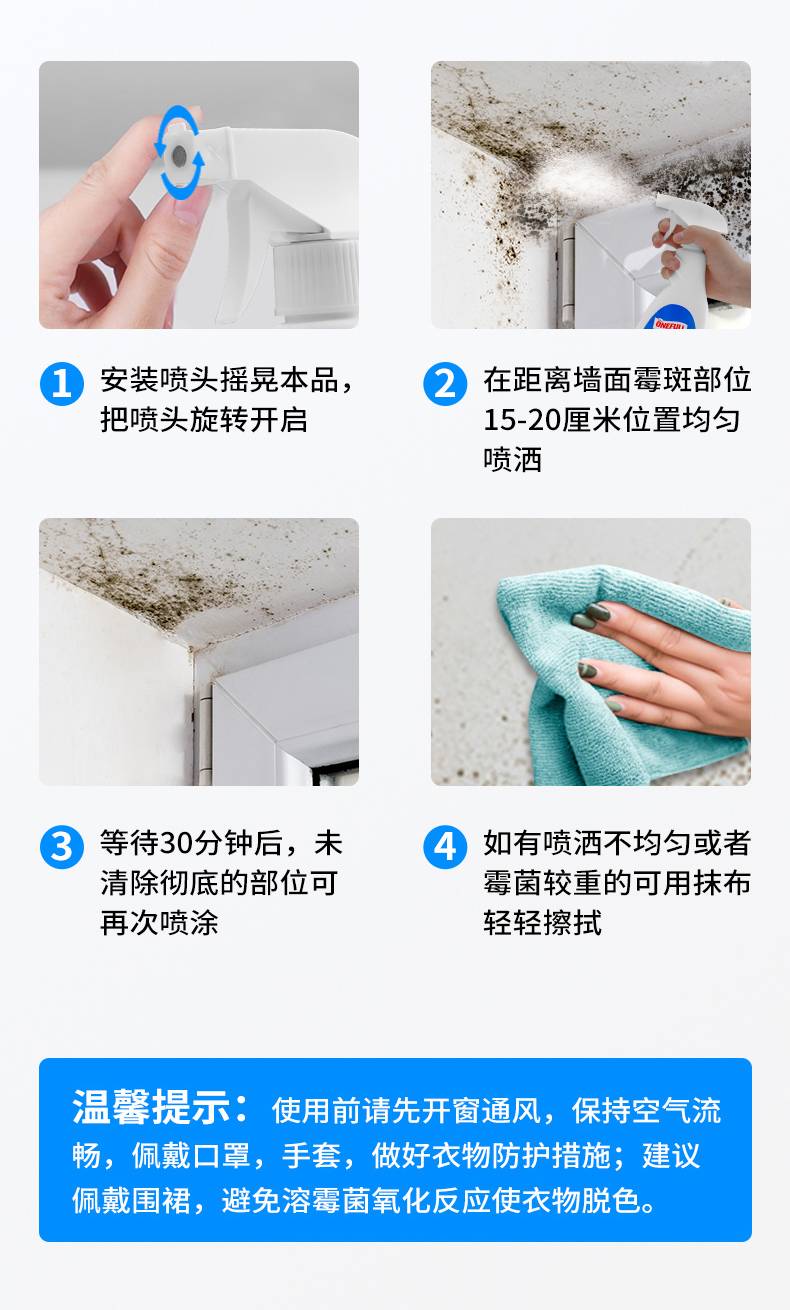 ONEFULL

1 安装喷头摇晃本品，把喷头旋转开启

2 在距离墙面霉斑部位15-20厘米位置均匀喷洒

3 等待30分钟后，未清除彻底的部位可再次喷涂

4 如有喷洒不均匀或者霉菌较重的可用抹布轻轻擦拭

温馨提示：使用前请先开窗通风，保持空气流畅，佩戴口罩，手套，做好衣物防护措施；建议佩戴围裙，避免溶霉菌氧化反应使衣物脱色。