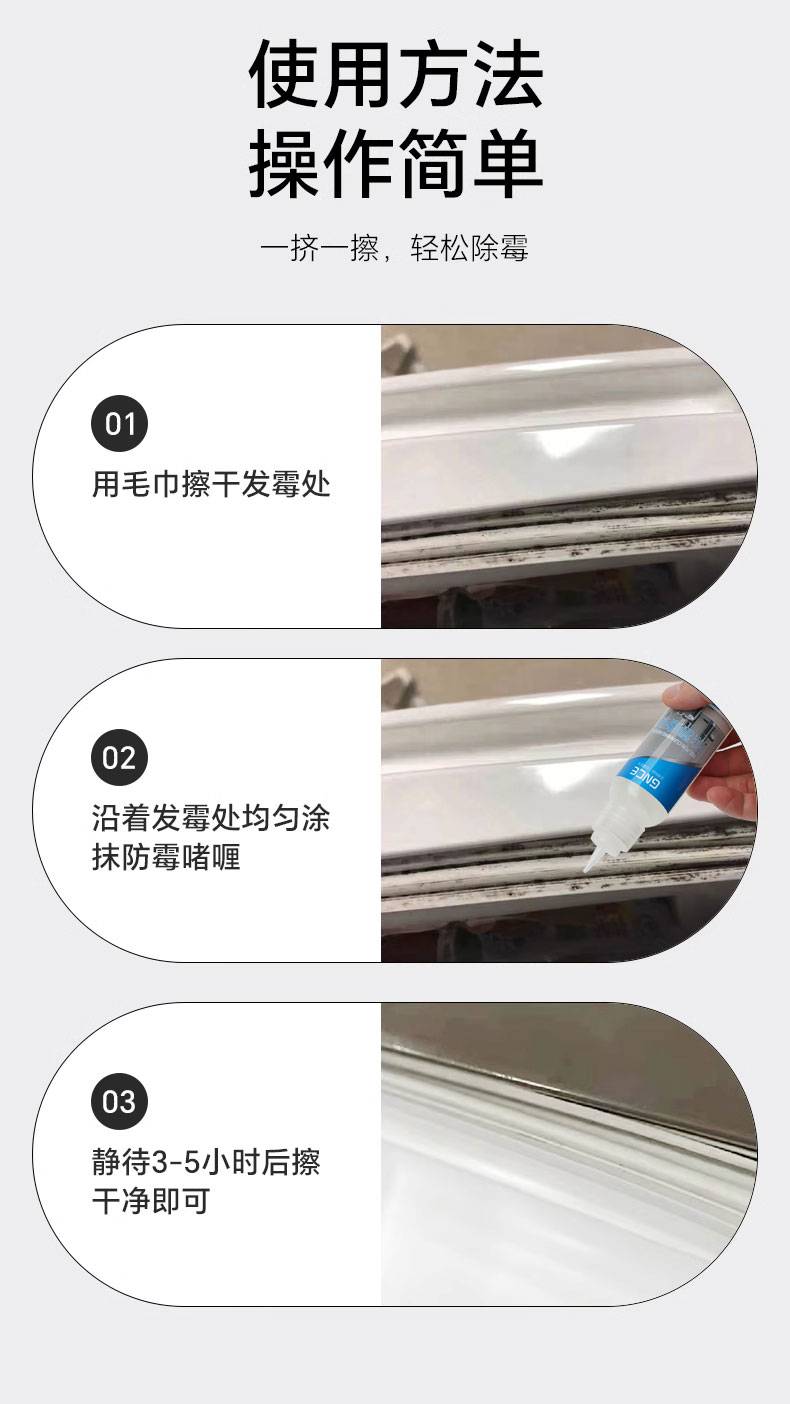 使用方法
操作简单

一挤一擦，轻松除霉

01
用毛巾擦干发霉处

02
沿着发霉处均匀涂抹防霉啫喱

GNCE

03
静待3-5小时后擦干净即可