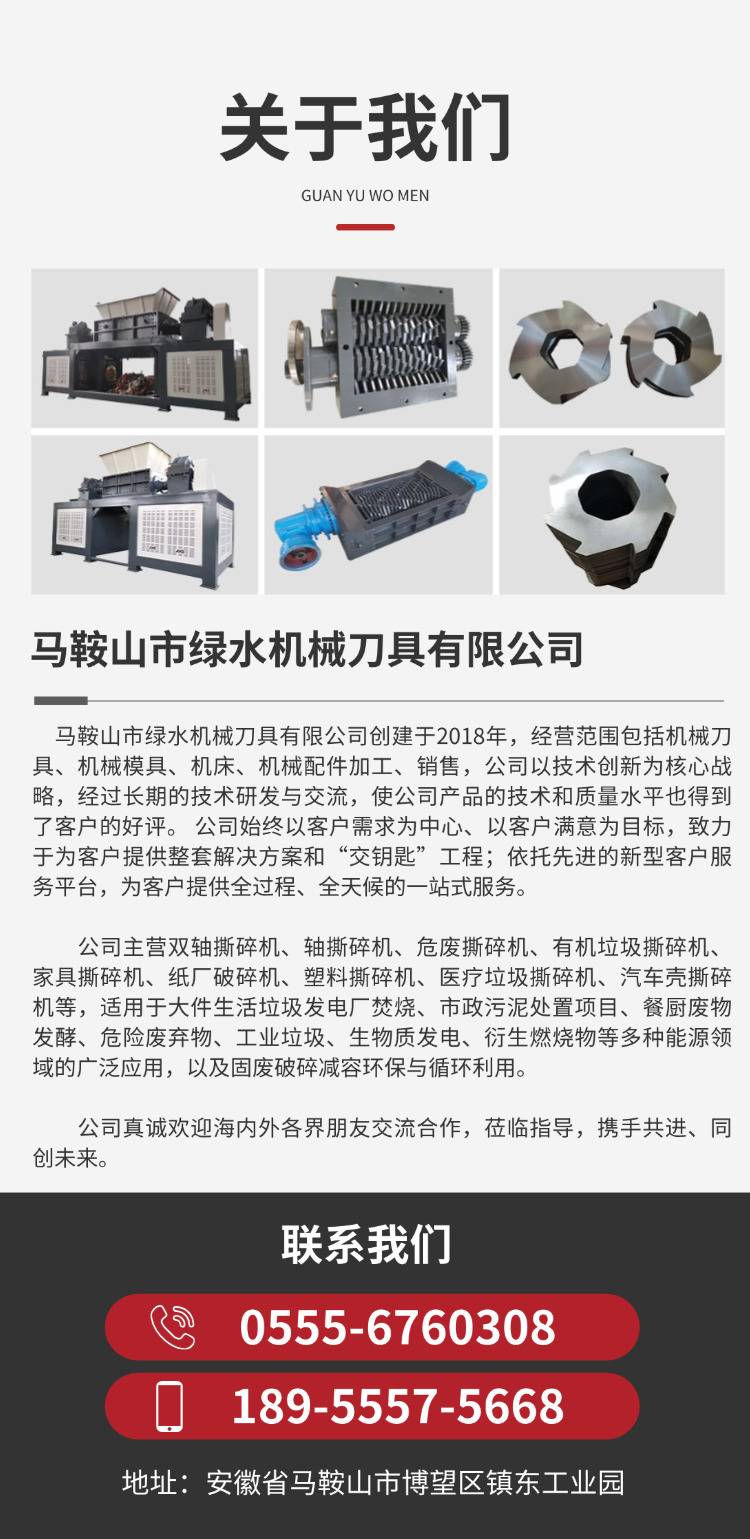 关于我们
GUAN YU WO MEN

马鞍山市绿水机械刀具有限公司

马鞍山市绿水机械刀具有限公司创建于2018年，经营范围包括机械刀具、机械模具、机床、机械配件加工、销售，公司以技术创新为核心战略，经过长期的技术研发与交流，使公司产品的技术和质量水平也得到了客户的好评。 公司始终以客户需求为中心、以客户满意为目标，致力于为客户提供整套解决方案和“交钥匙”工程；依托先进的新型客户服务平台，为客户提供全过程、全天候的一站式服务。

公司主营双轴撕碎机、轴撕碎机、危废撕碎机、有机垃圾撕碎机、家具撕碎机、纸厂破碎机、塑料撕碎机、医疗垃圾撕碎机、汽车壳撕碎机等，适用于大件生活垃圾发电厂焚烧、市政污泥处置项目、餐厨废物发酵、危险废弃物、工业垃圾、生物质发电、衍生燃烧物等多种能源领域的广泛应用，以及固废破碎减容环保与循环利用。

公司真诚欢迎海内外各界朋友交流合作，莅临指导，携手共进、同创未来。

联系我们

0555-6760308

189-5557-5668

地址：安徽省马鞍山市博望区镇东工业园