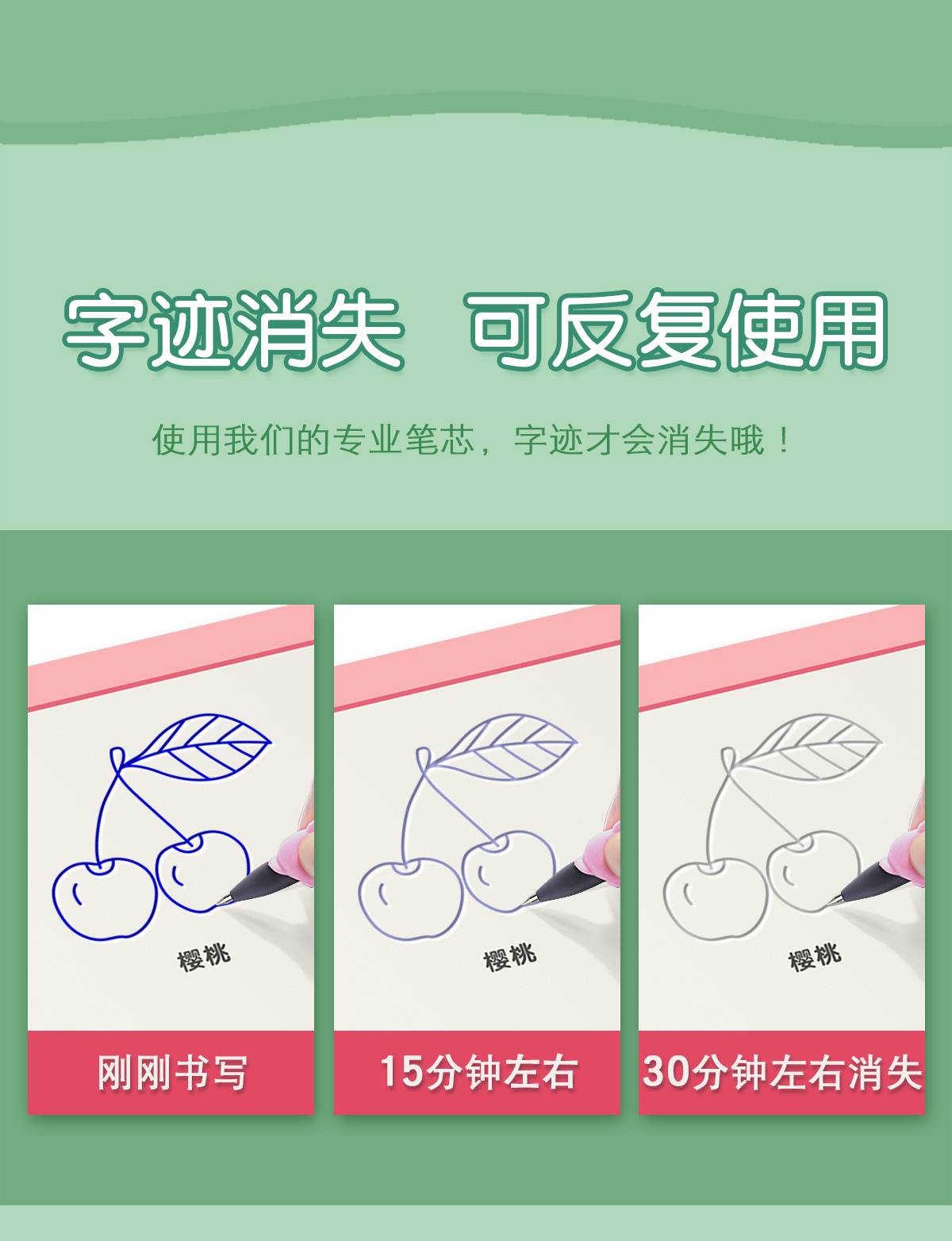 字迹消失 可反复使用

使用我们的专业笔芯，字迹才会消失哦！

樱桃

刚刚书写

樱桃

15分钟左右

樱桃

30分钟左右消失