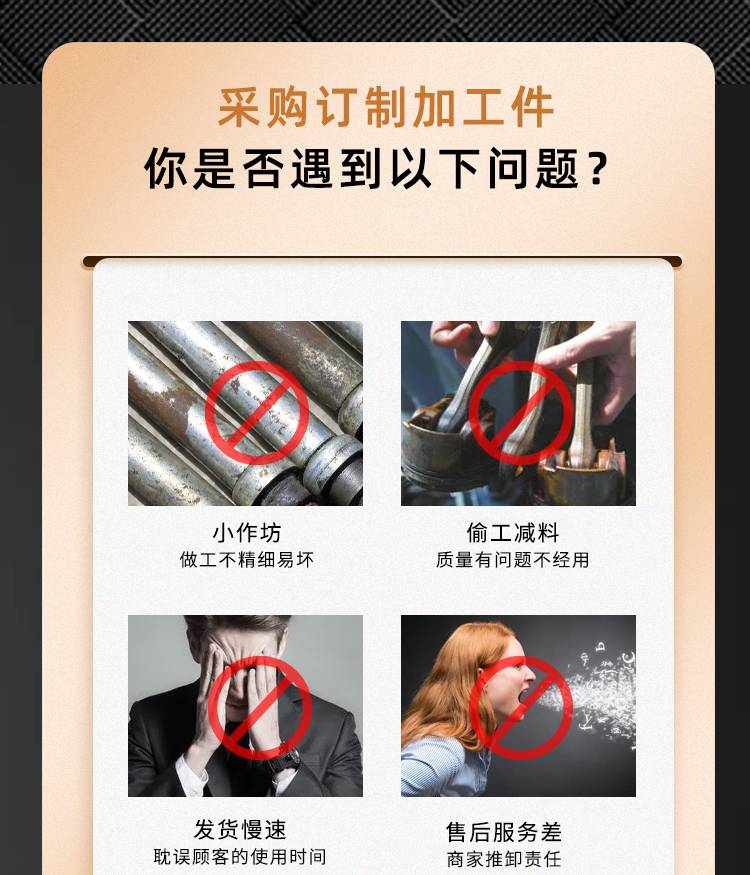 采购订制加工件
你是否遇到以下问题？

小作坊
做工不精细易坏

偷工减料
质量有问题不经用

发货慢速
耽误顾客的使用时间

售后服务差
商家推卸责任