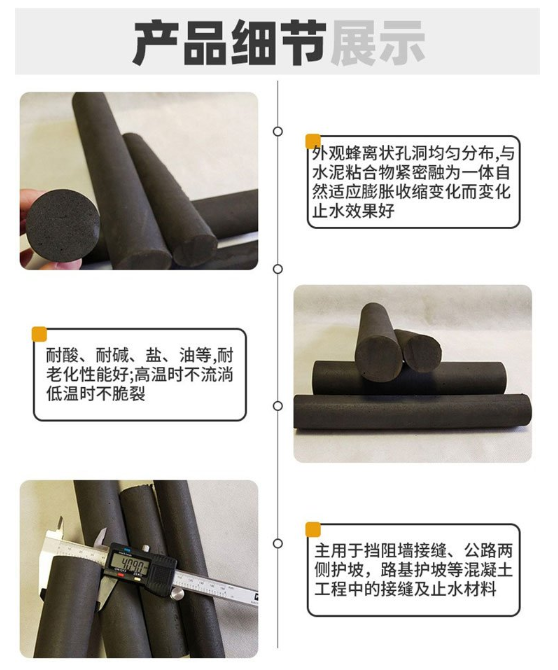 产品细节展示

外观蜂离状孔洞均匀分布,与水泥粘合物紧密融为一体自然适应膨胀收缩变化而变化止水效果好

耐酸、耐碱、盐、油等,耐老化性能好;高温时不流淌低温时不脆裂

40.90

主用于挡阻墙接缝、公路两侧护坡,路基护坡等混凝土工程中的接缝及止水材料