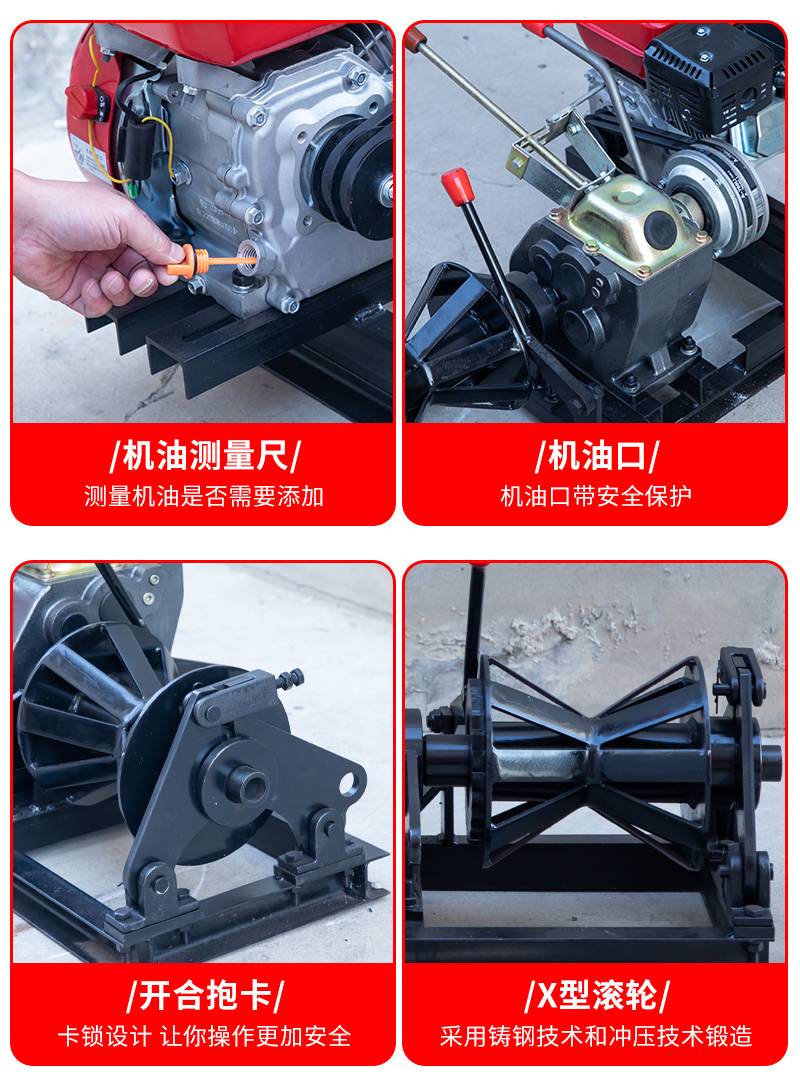 /机油测量尺/
测量机油是否需要添加

/机油口/
机油口带安全保护

/开合抱卡/
卡锁设计 让你操作更加安全

/X型滚轮/
采用铸钢技术和冲压技术锻造