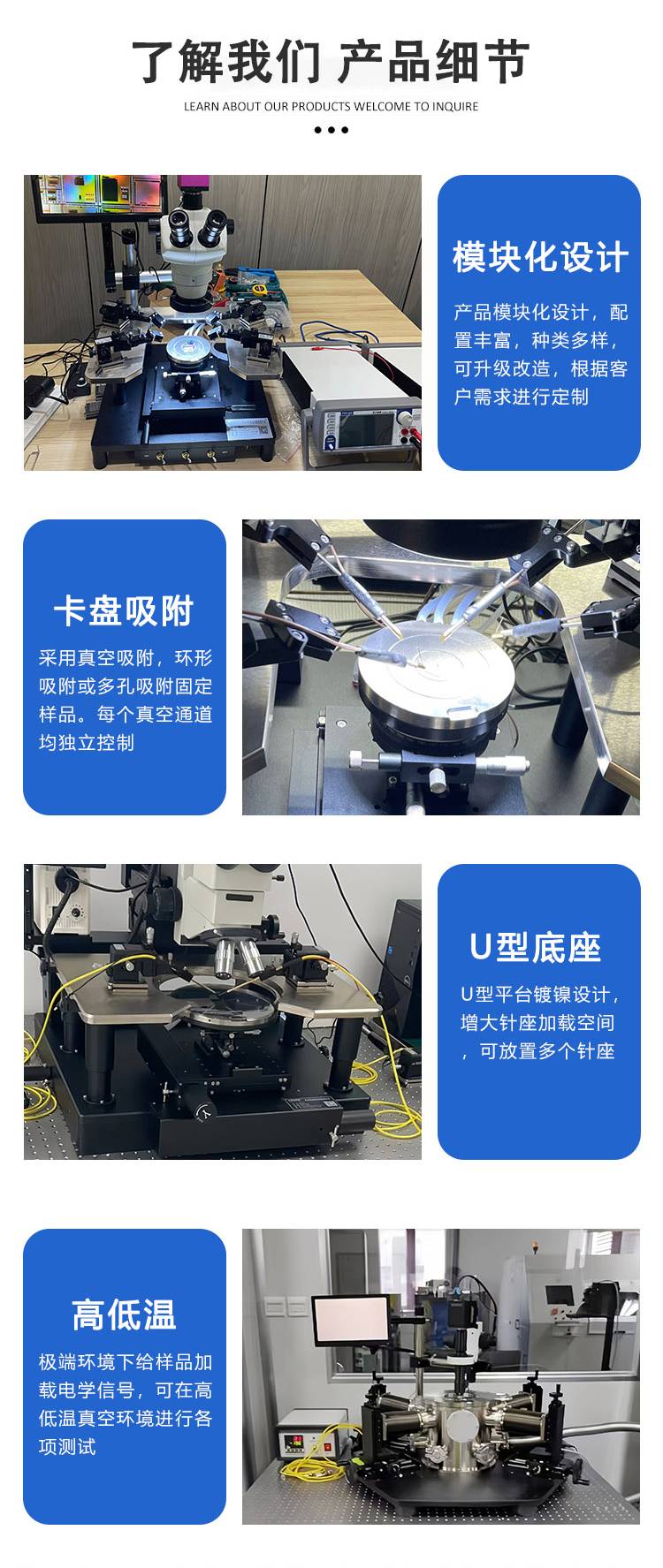 了解我们 产品细节

LEARN ABOUT OUR PRODUCTS WELCOME TO INQUIRE

模块化设计

产品模块化设计，配置丰富，种类多样，可升级改造，根据客户需求进行定制

卡盘吸附

采用真空吸附，环形吸附或多孔吸附固定样品。每个真空通道均独立控制

U型底座

U型平台镀镍设计，增大针座加载空间，可放置多个针座

高低温

极端环境下给样品加载电学信号，可在高低温真空环境进行各项测试