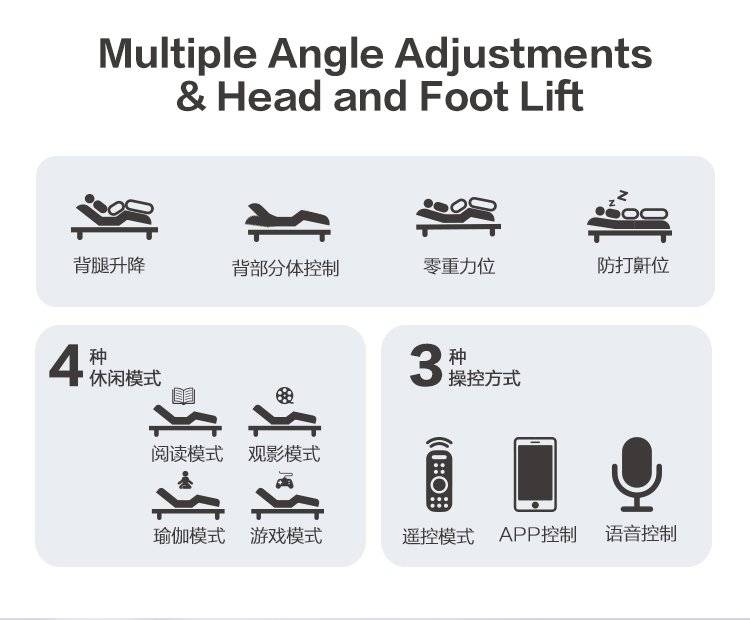 Multiple Angle Adjustments & Head and Foot Lift

背腿升降

背部分体控制

零重力位

防打鼾位

4 种
休闲模式

阅读模式

观影模式

瑜伽模式

游戏模式

3 种
操控方式

遥控模式

APP控制

语音控制