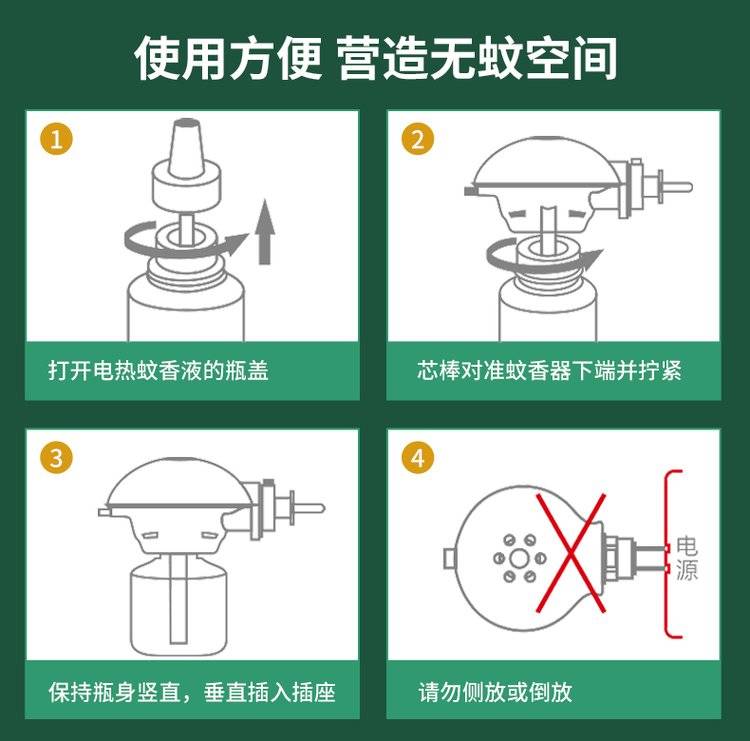 使用方便 营造无蚊空间

1

打开电热蚊香液的瓶盖

2

芯棒对准蚊香器下端并拧紧

3

保持瓶身竖直，垂直插入插座

4

电源

请勿侧放或倒放