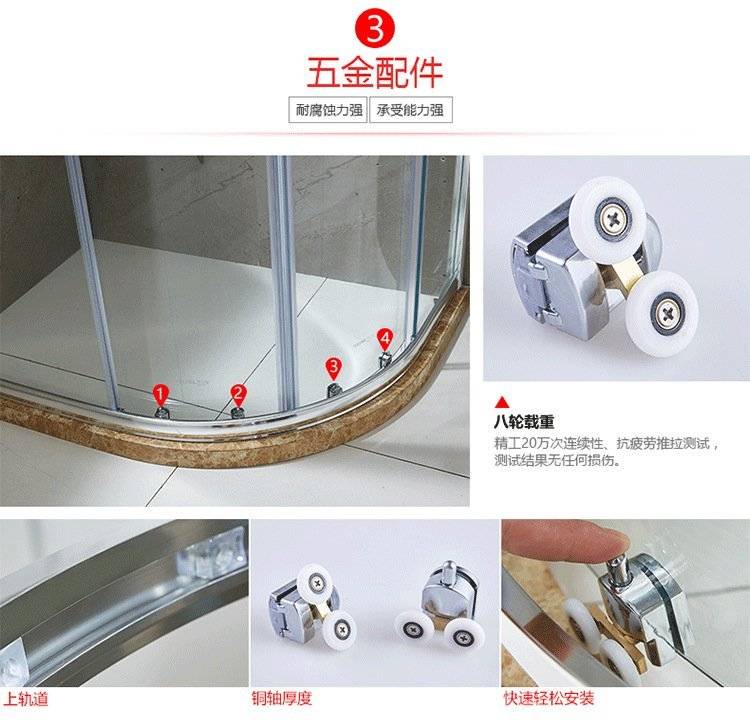 3
五金配件
耐腐蚀力强
承受能力强

1
2
3
4

八轮载重
精工20万次连续性、抗疲劳推拉测试，测试结果无任何损伤。

上轨道
铜轴厚度
快速轻松安装