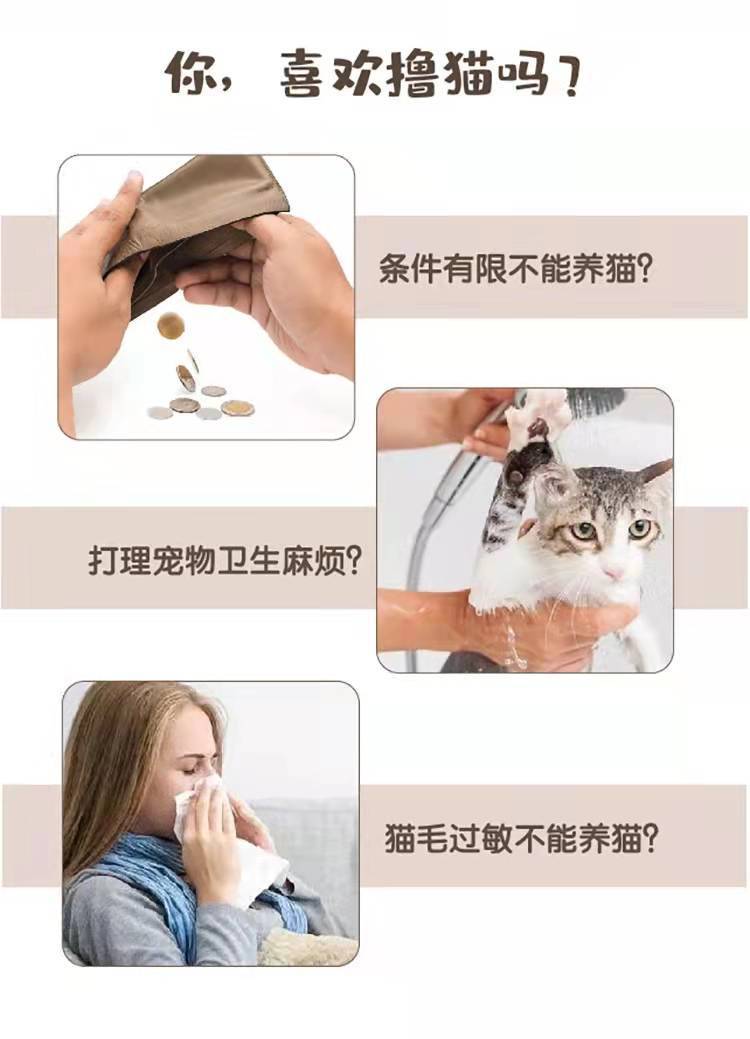 你，喜欢撸猫吗？

条件有限不能养猫？

打理宠物卫生麻烦？

猫毛过敏不能养猫？