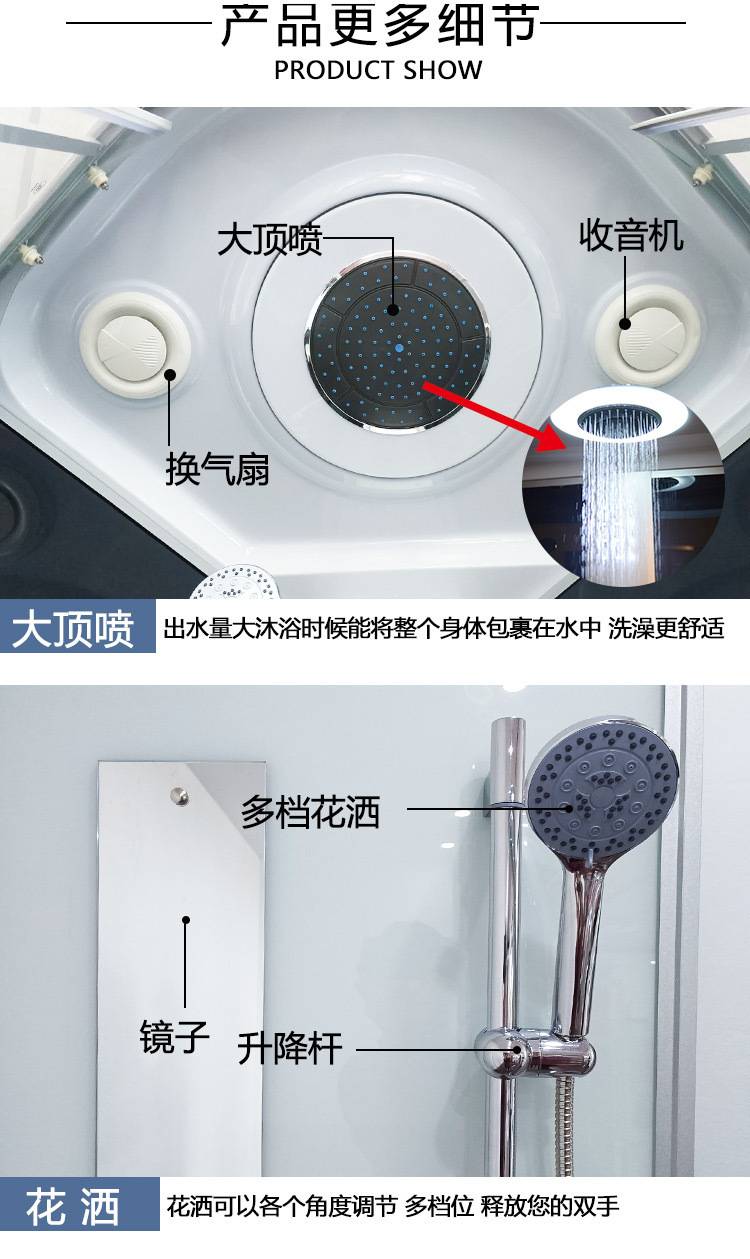 产品更多细节
PRODUCT SHOW

大顶喷
收音机
换气扇

大顶喷 出水量大沐浴时候能将整个身体包裹在水中 洗澡更舒适

多档花洒
镜子
升降杆

花洒 花洒可以各个角度调节 多档位 释放您的双手