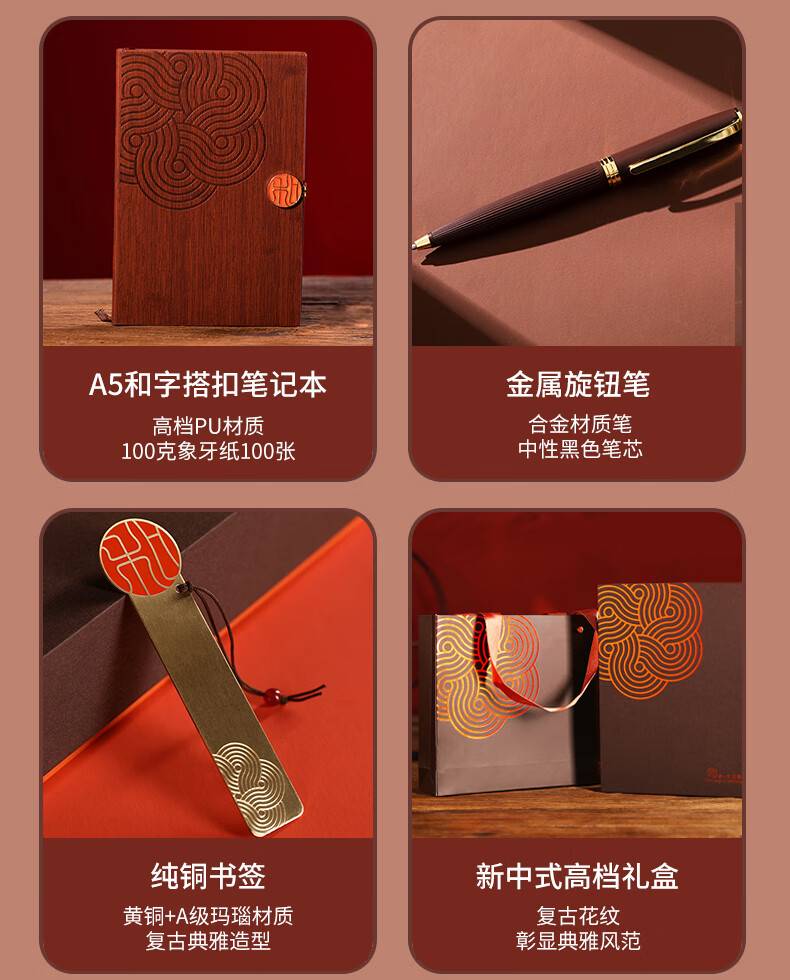 A5和字搭扣笔记本
高档PU材质
100克象牙纸100张

金属旋钮笔
合金材质笔
中性黑色笔芯

纯铜书签
黄铜+A级玛瑙材质
复古典雅造型

新中式高档礼盒
复古花纹
彰显典雅风范