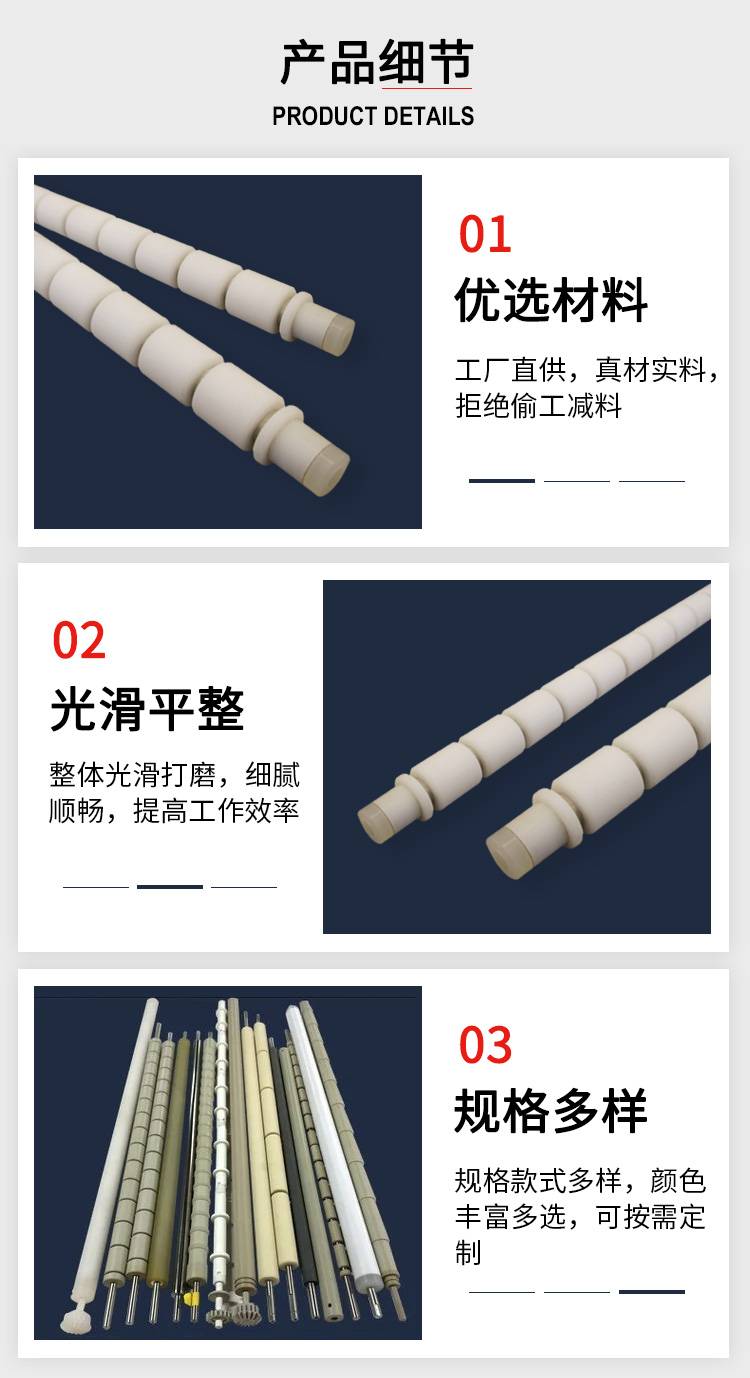 产品细节
PRODUCT DETAILS

01
优选材料
工厂直供，真材实料，拒绝偷工减料

02
光滑平整
整体光滑打磨，细腻顺畅，提高工作效率

03
规格多样
规格款式多样，颜色丰富多选，可按需定制