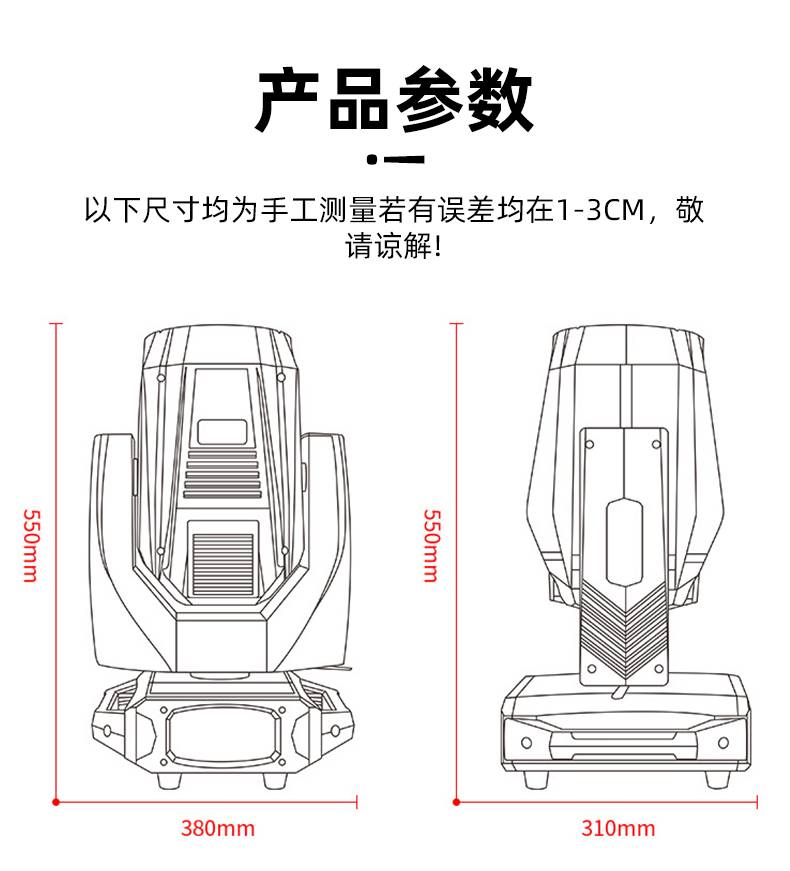 产品参数

以下尺寸均为手工测量若有误差均在1-3CM，敬请谅解!

550mm

380mm

550mm

310mm